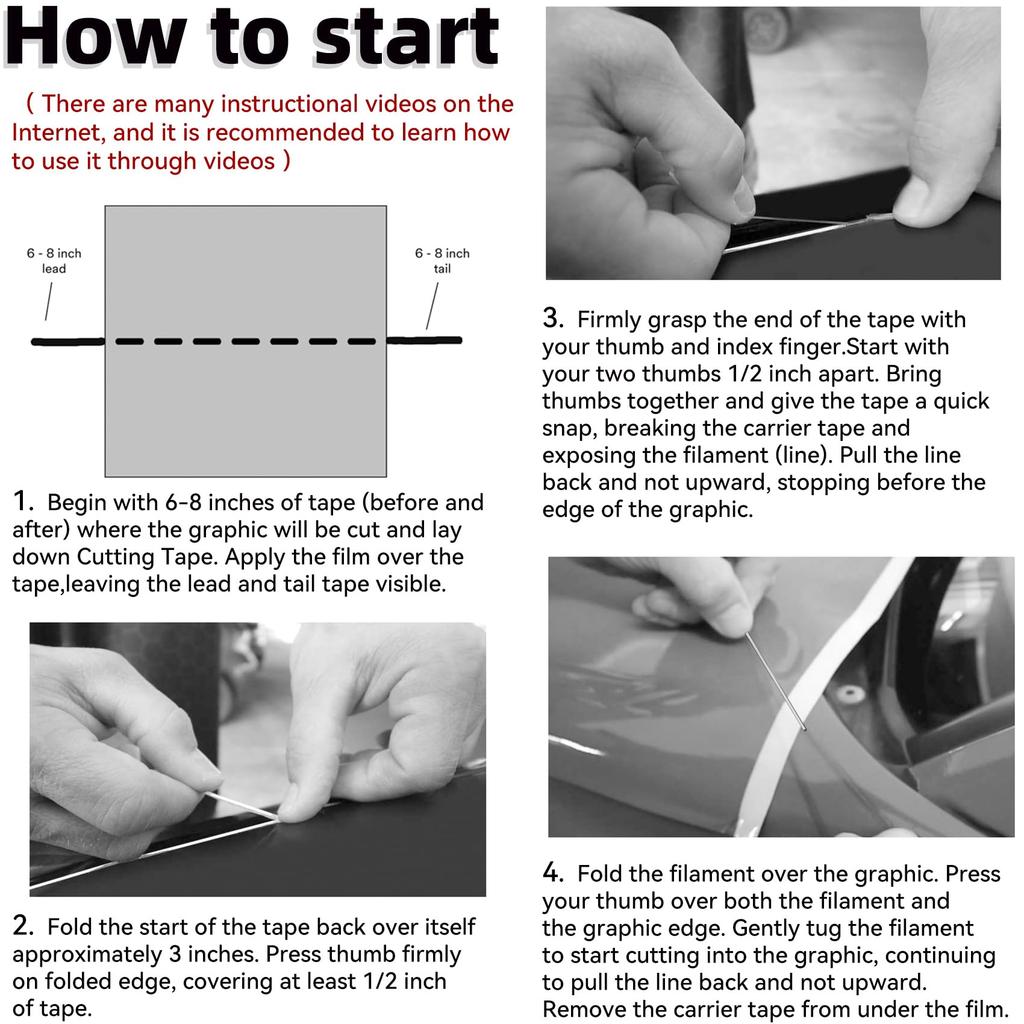 How to start

( There are many instructional videos on the Internet, and it is recommended to learn how to use it through videos )

6 - 8 inch lead

6 - 8 inch tail

1. Begin with 6-8 inches of tape (before and after) where the graphic will be cut and lay down Cutting Tape. Apply the film over the tape,leaving the lead and tail tape visible.

2. Fold the start of the tape back over itself approximately 3 inches. Press thumb firmly on folded edge, covering at least 1/2 inch of tape.

3. Firmly grasp the end of the tape with your thumb and index finger.Start with your two thumbs 1/2 inch apart. Bring thumbs together and give the tape a quick snap, breaking the carrier tape and exposing the filament (line). Pull the line back and not upward, stopping before the edge of the graphic.

4. Fold the filament over the graphic. Press your thumb over both the filament and the graphic edge. Gently tug the filament to start cutting into the graphic, continuing to pull the line back and not upward. Remove the carrier tape from under the film.