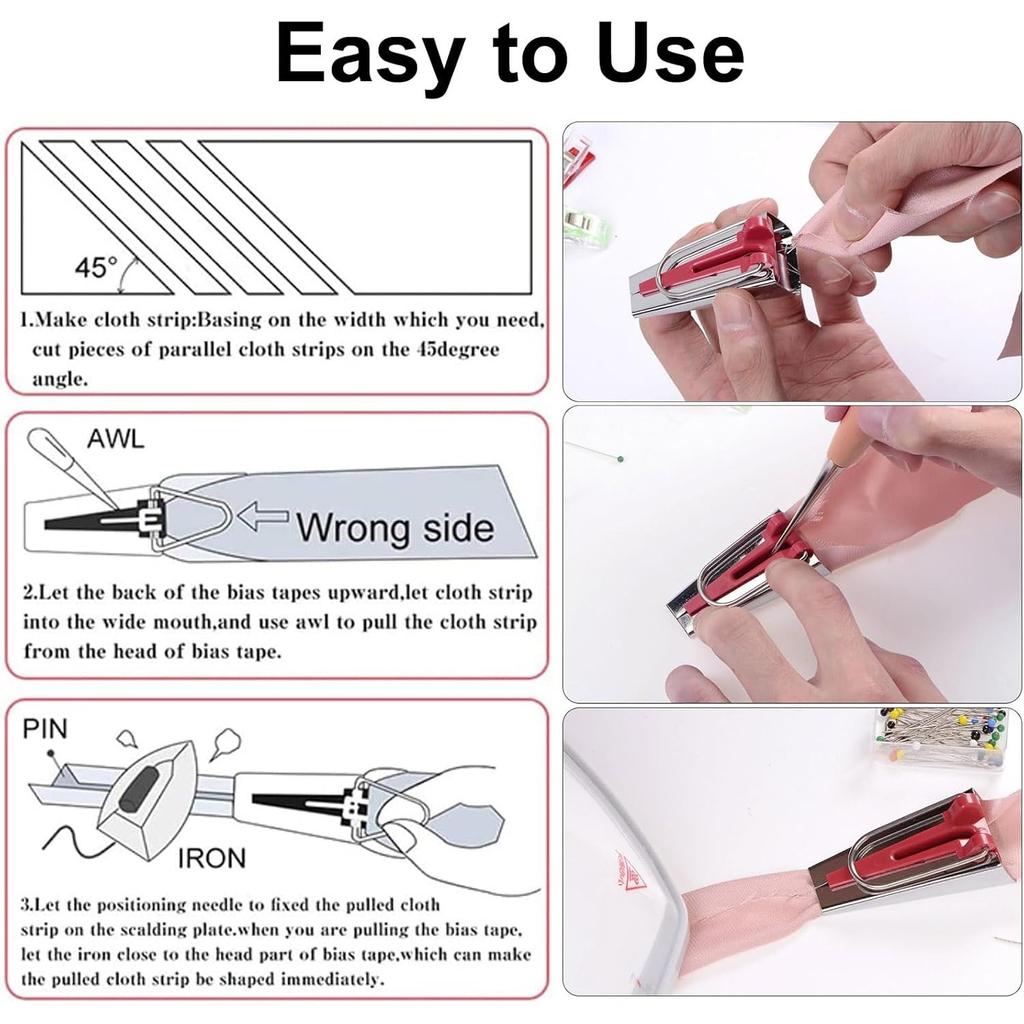 Easy to Use

45°

1.Make cloth strip:Basing on the width which you need, cut pieces of parallel cloth strips on the 45degree angle.

AWL

Wrong side

2.Let the back of the bias tapes upward,let cloth strip into the wide mouth,and use awl to pull the cloth strip from the head of bias tape.

PIN

IRON

3.Let the positioning needle to fixed the pulled cloth strip on the scalding plate.when you are pulling the bias tape, let the iron close to the head part of bias tape,which can make the pulled cloth strip be shaped immediately.