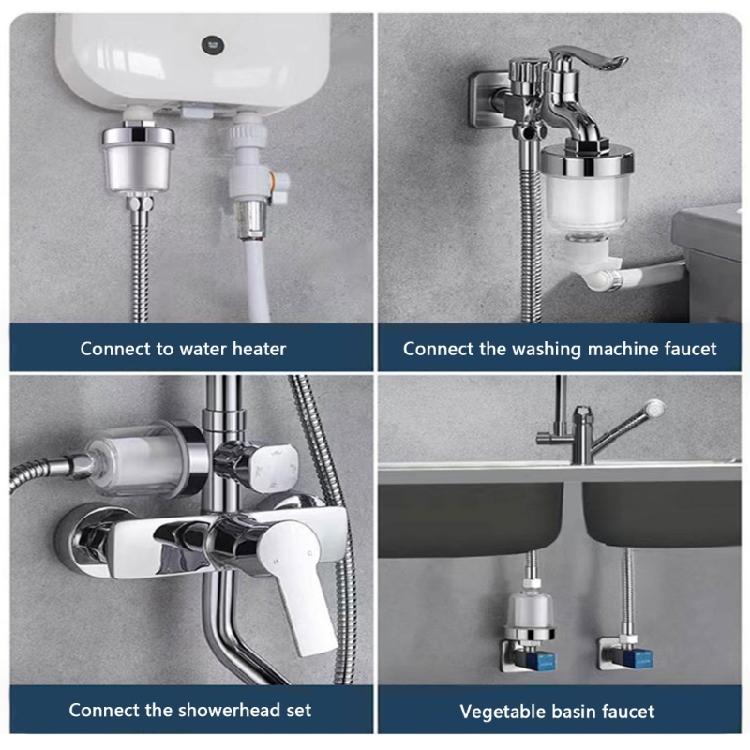 Connect to water heater

Connect the washing machine faucet

Connect the showerhead set

Vegetable basin faucet