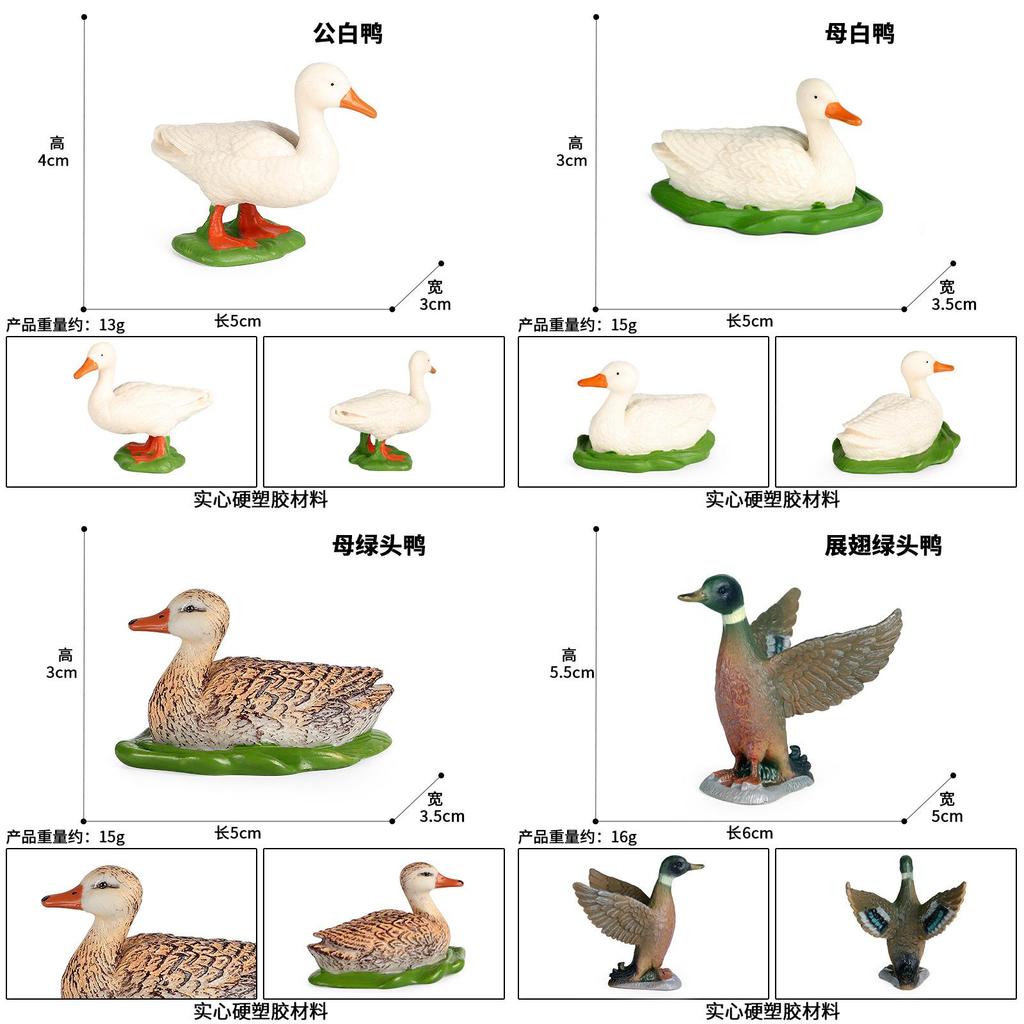 公白鸭

高
4cm

宽
3cm

产品重量约：13g

长5cm

实心硬塑胶材料

母白鸭

高
3cm

宽
3.5cm

产品重量约：15g

长5cm

实心硬塑胶材料

母绿头鸭

高
3cm

宽
3.5cm

产品重量约：15g

长5cm

实心硬塑胶材料

展翅绿头鸭

高
5.5cm

宽
5cm

产品重量约：16g

长6cm

实心硬塑胶材料