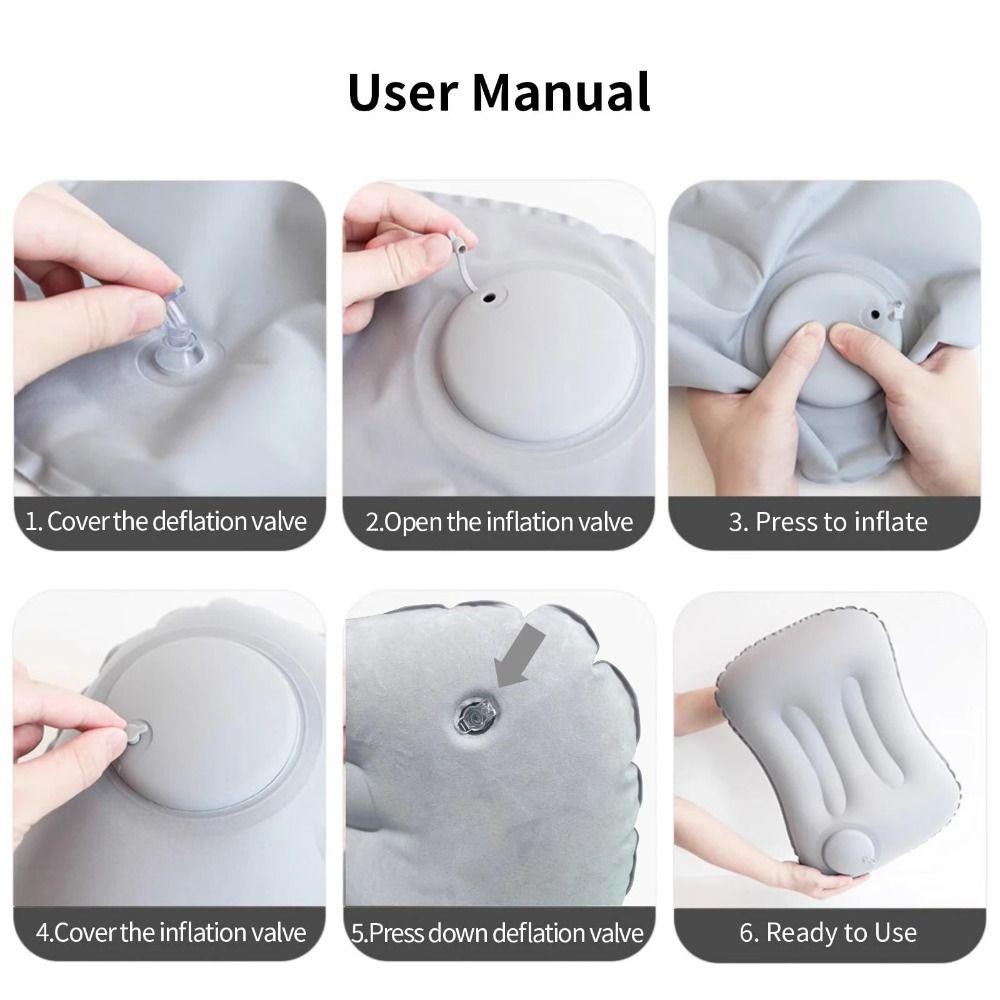 User Manual

1. Cover the deflation valve

2.Open the inflation valve

3. Press to inflate

4.Cover the inflation valve

5.Press down deflation valve

6. Ready to Use