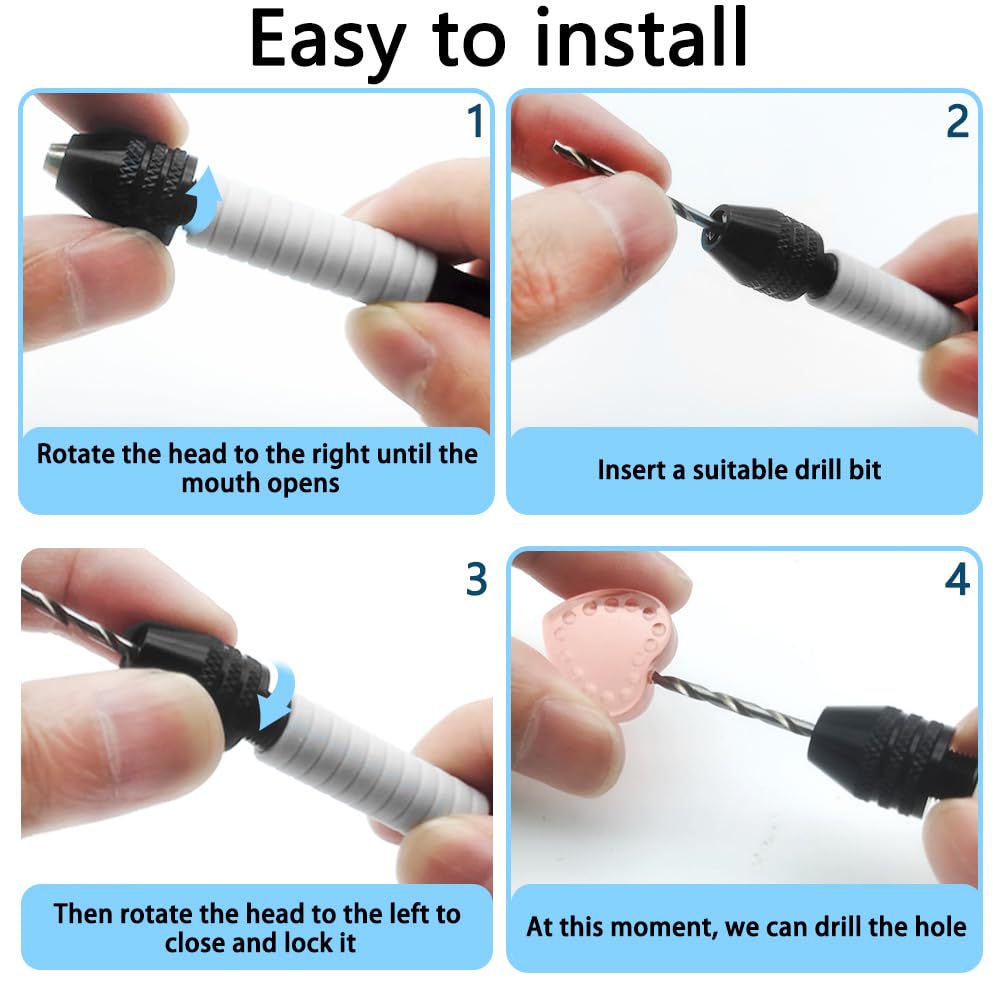 Easy to install

1

Rotate the head to the right until the mouth opens

2

Insert a suitable drill bit

3

Then rotate the head to the left to close and lock it

4

At this moment, we can drill the hole