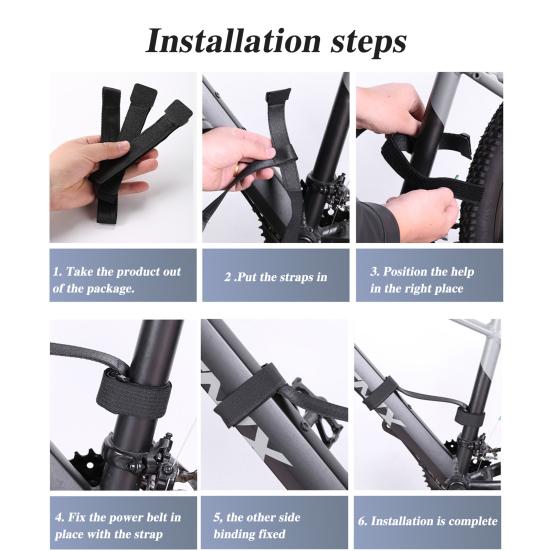 Installation steps

1. Take the product out of the package.

2 .Put the straps in

3. Position the help in the right place

4. Fix the power belt in place with the strap

5, the other side binding fixed

6. Installation is complete