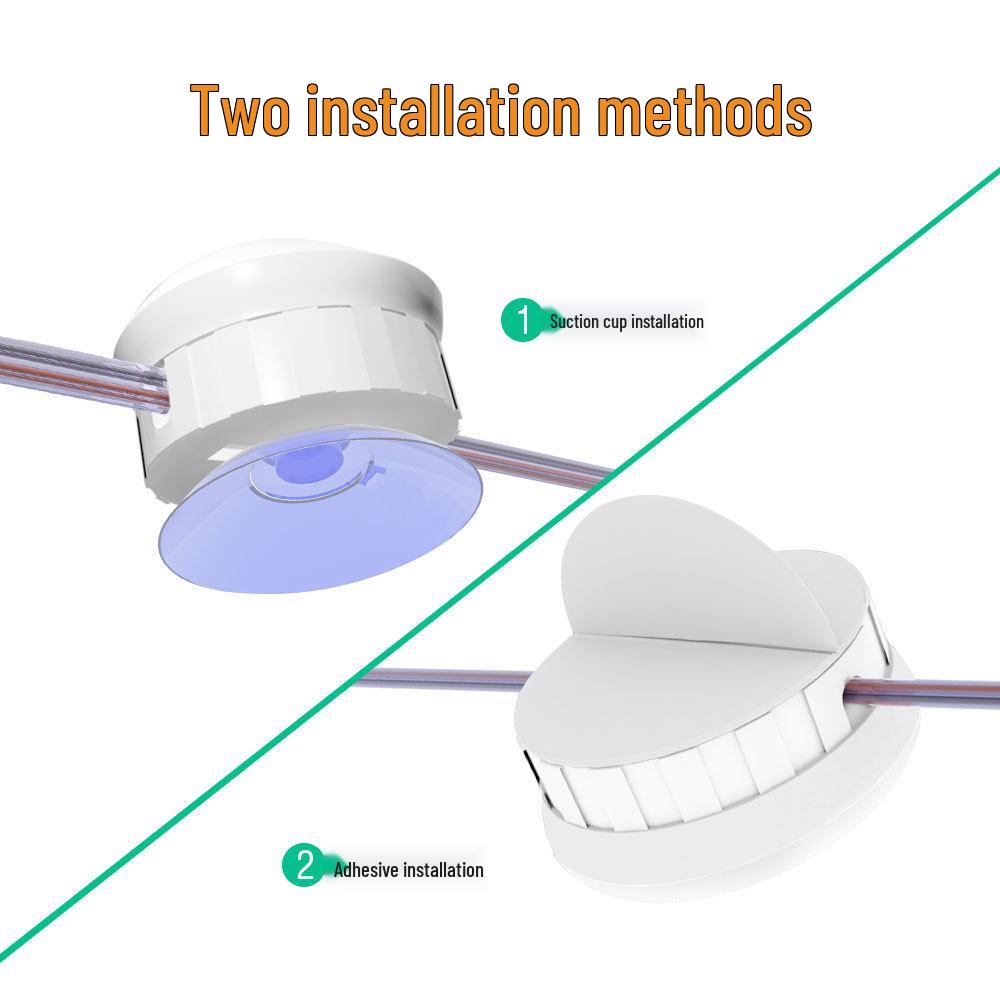 Two installation methods

1 Suction cup installation

2 Adhesive installation