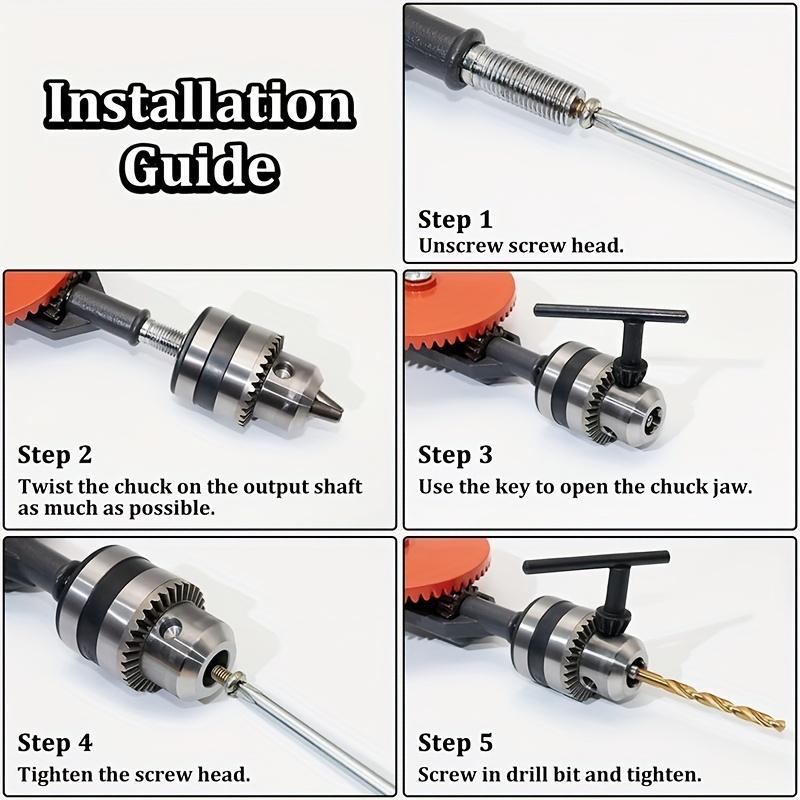 Installation Guide

Step 1
Unscrew screw head.

Step 2
Twist the chuck on the output shaft as much as possible.

Step 3
Use the key to open the chuck jaw.

Step 4
Tighten the screw head.

Step 5
Screw in drill bit and tighten.