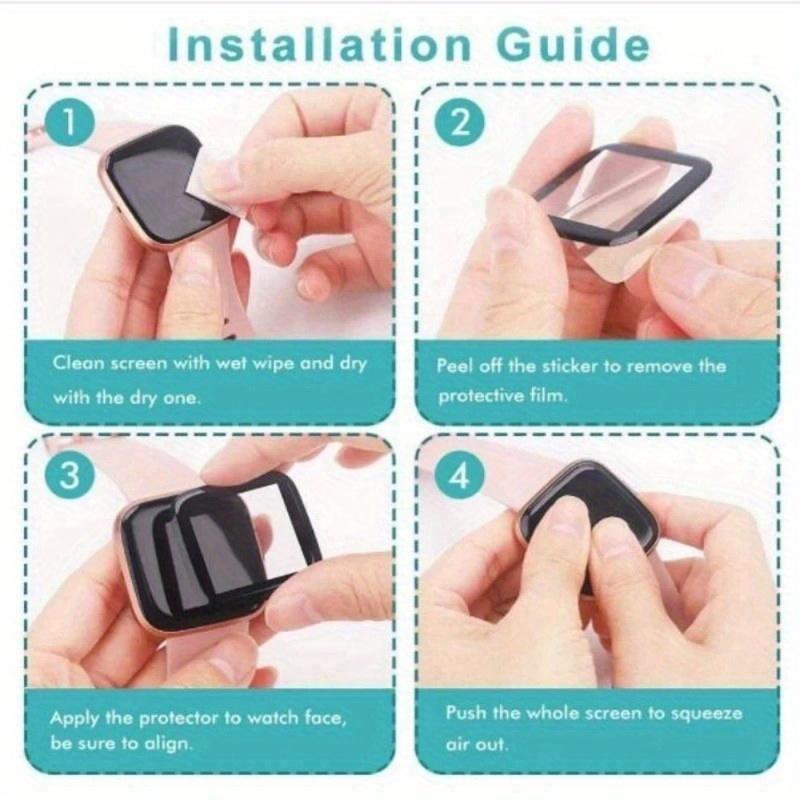 Installation Guide

1

Clean screen with wet wipe and dry with the dry one.

2

Peel off the sticker to remove the protective film.

3

Apply the protector to watch face, be sure to align.

4

Push the whole screen to squeeze air out.