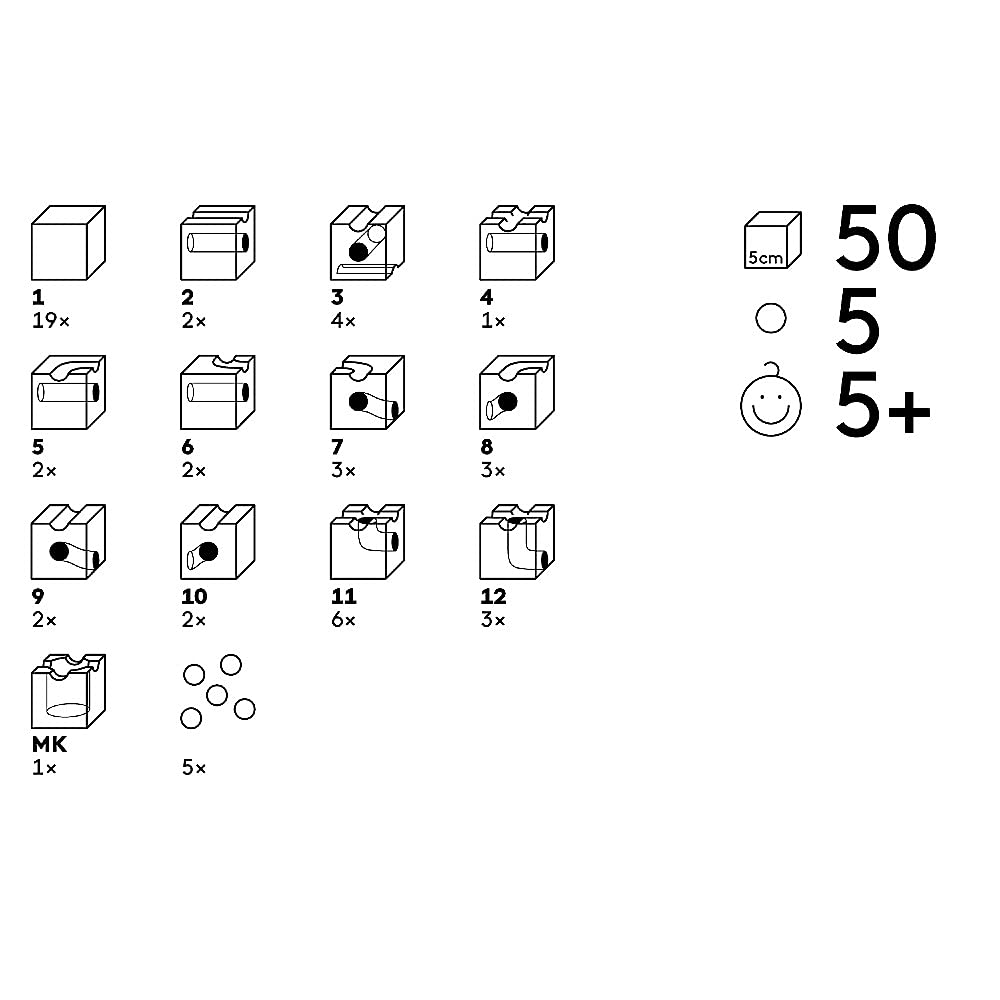 1
19×

2
2×

3
4×

4
1×

5
2×

6
2×

7
3×

8
3×

9
2×

10
2×

11
6×

12
3×

MK
1×

5×

5cm
50

5

5+