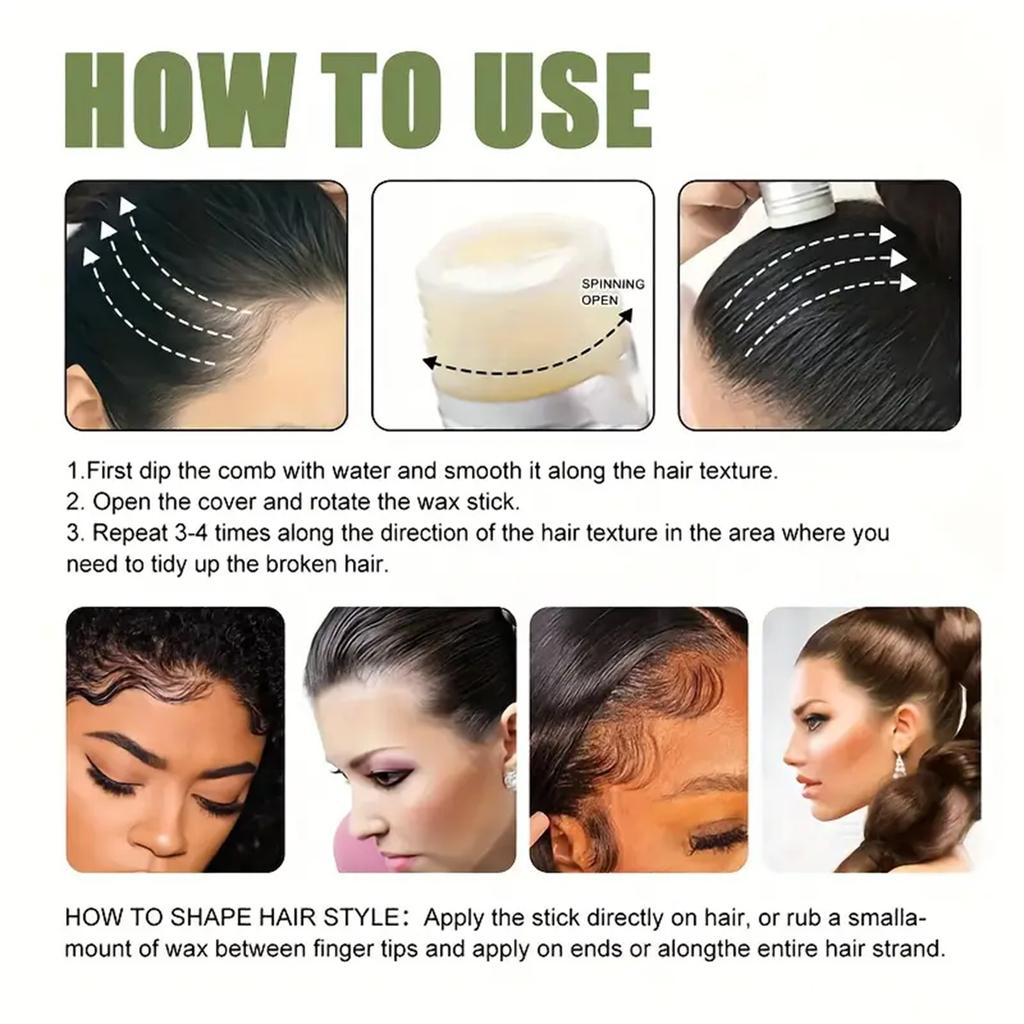 HOW TO USE

SPINNING OPEN

1.First dip the comb with water and smooth it along the hair texture.
2. Open the cover and rotate the wax stick.
3. Repeat 3-4 times along the direction of the hair texture in the area where you need to tidy up the broken hair.

HOW TO SHAPE HAIR STYLE: Apply the stick directly on hair, or rub a smallamount of wax between finger tips and apply on ends or alongthe entire hair strand.