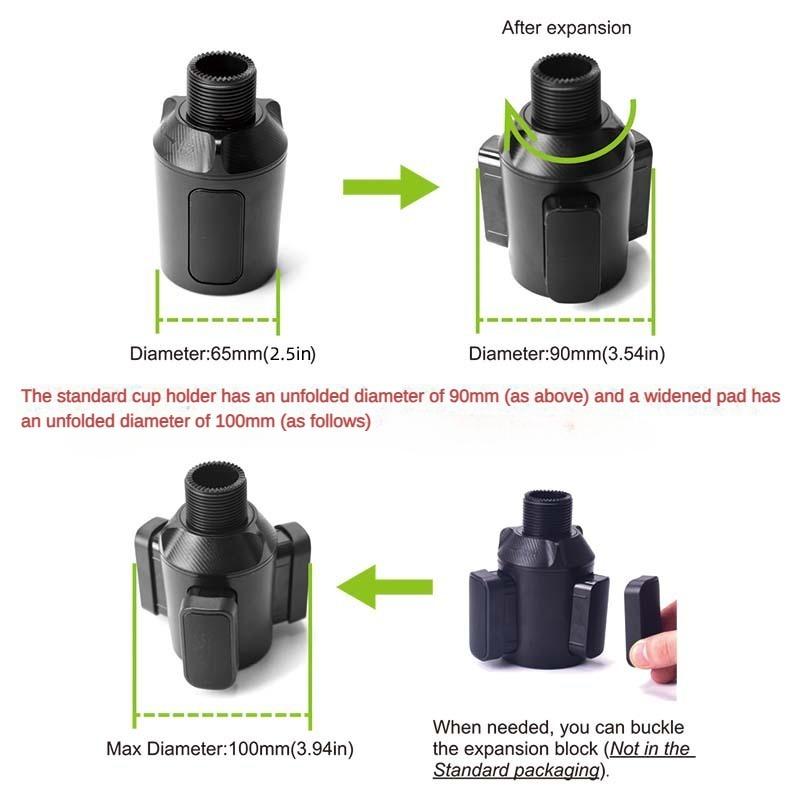 After expansion

Diameter:65mm(2.5in)

Diameter:90mm(3.54in)

The standard cup holder has an unfolded diameter of 90mm (as above) and a widened pad has an unfolded diameter of 100mm (as follows)

Max Diameter:100mm(3.94in)

When needed, you can buckle the expansion block (Not in the Standard packaging).