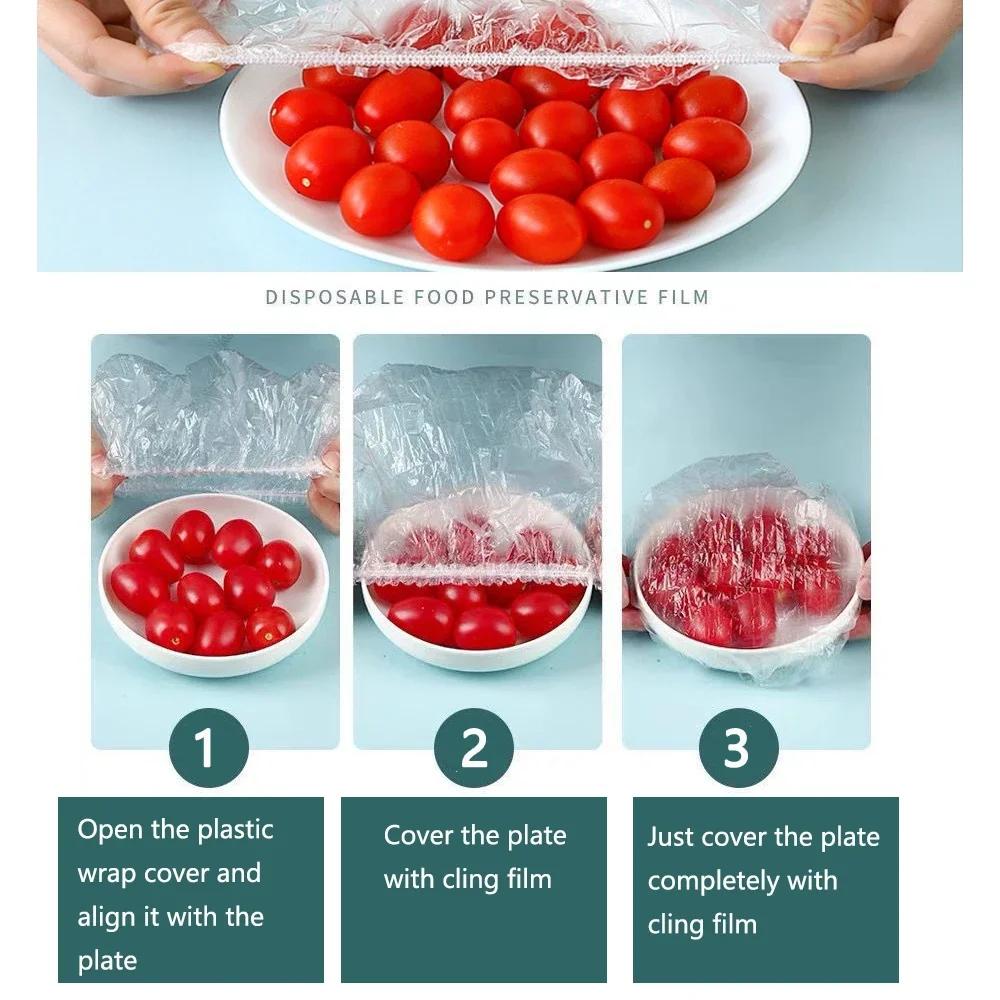 DISPOSABLE FOOD PRESERVATIVE FILM

1

Open the plastic wrap cover and align it with the plate

2

Cover the plate with cling film

3

Just cover the plate completely with cling film