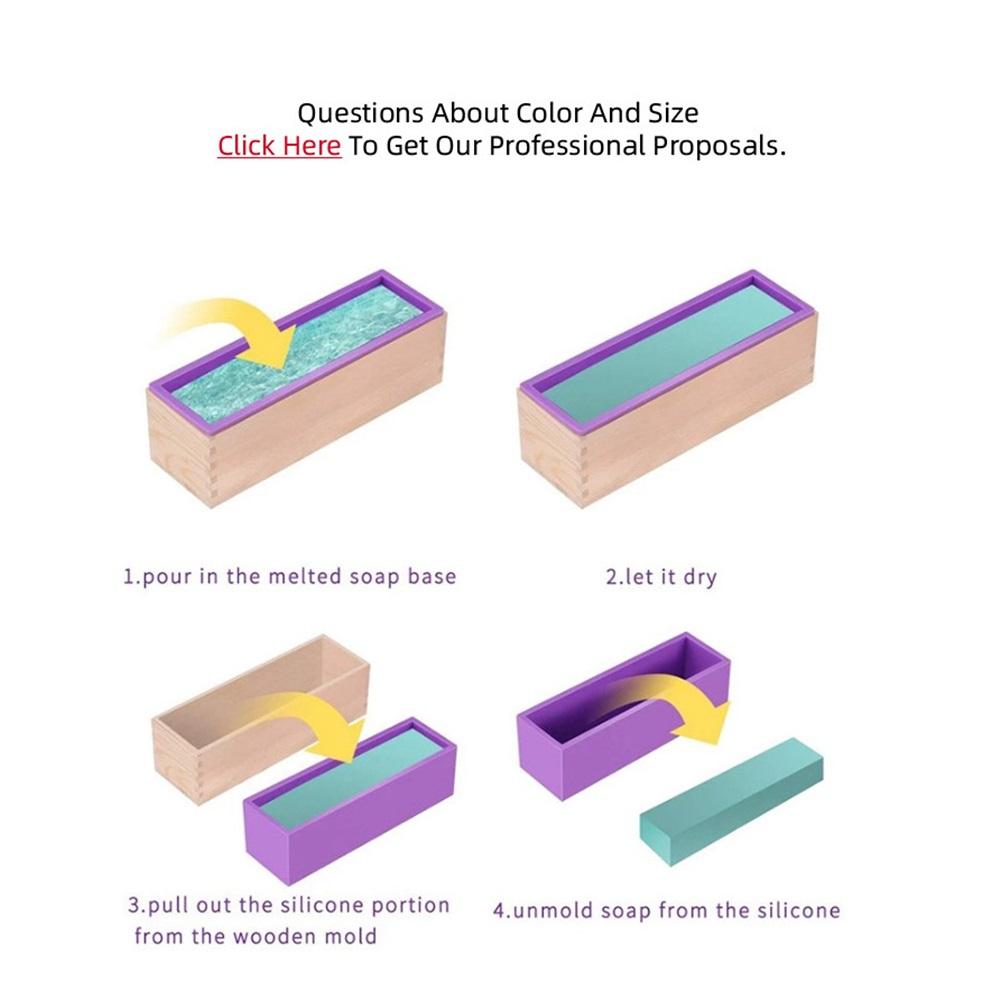 Questions About Color And Size
Click Here To Get Our Professional Proposals.

1.pour in the melted soap base

2.let it dry

3.pull out the silicone portion from the wooden mold

4.unmold soap from the silicone