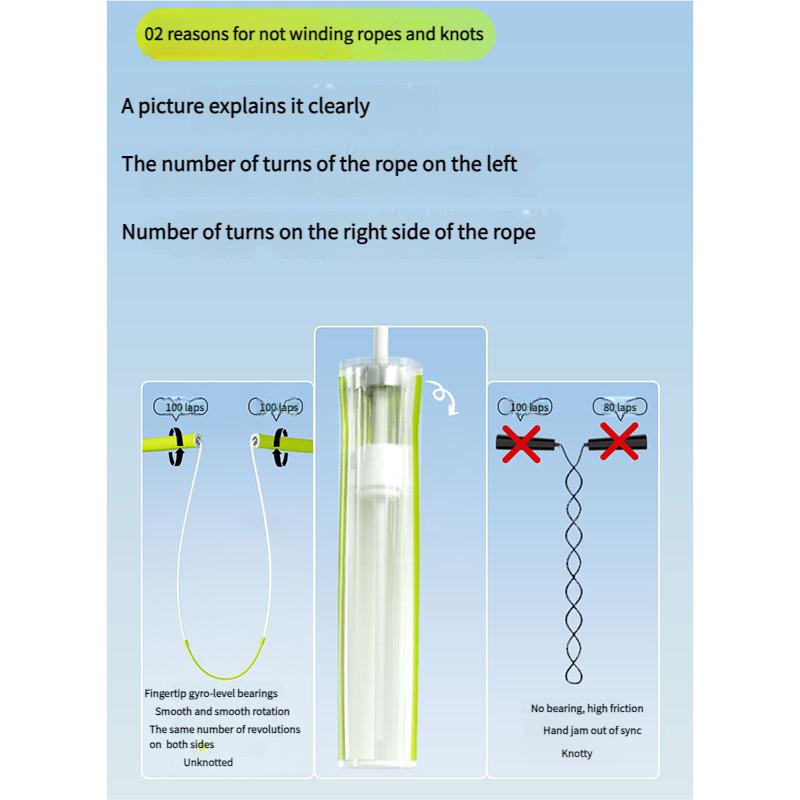 02 reasons for not winding ropes and knots

A picture explains it clearly

The number of turns of the rope on the left

Number of turns on the right side of the rope

100 laps

100 laps

Fingertip gyro-level bearings
Smooth and smooth rotation
The same number of revolutions on both sides
Unknotted

100 laps

80 laps

No bearing, high friction
Hand jam out of sync
Knotty