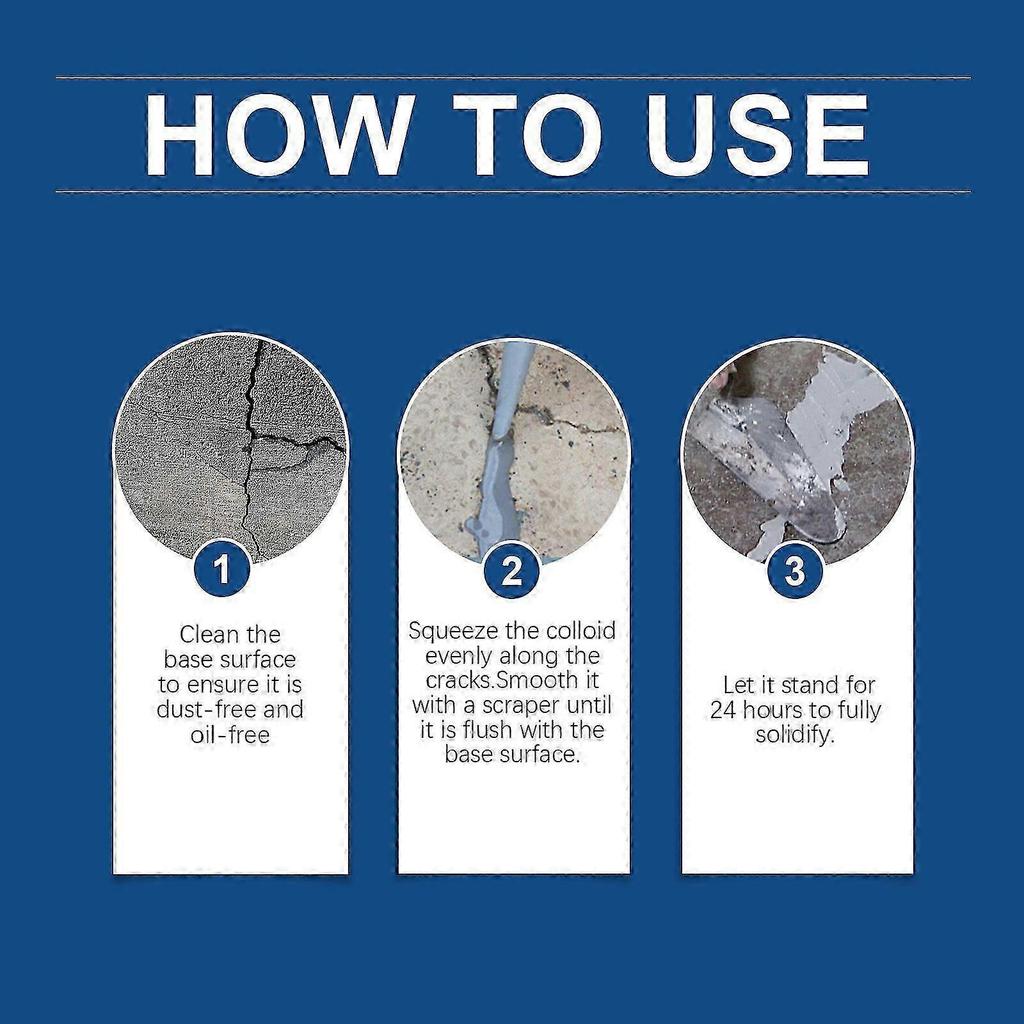 HOW TO USE

1

Clean the base surface to ensure it is dust-free and oil-free

2

Squeeze the colloid evenly along the cracks.Smooth it with a scraper until it is flush with the base surface.

3

Let it stand for 24 hours to fully solidify.