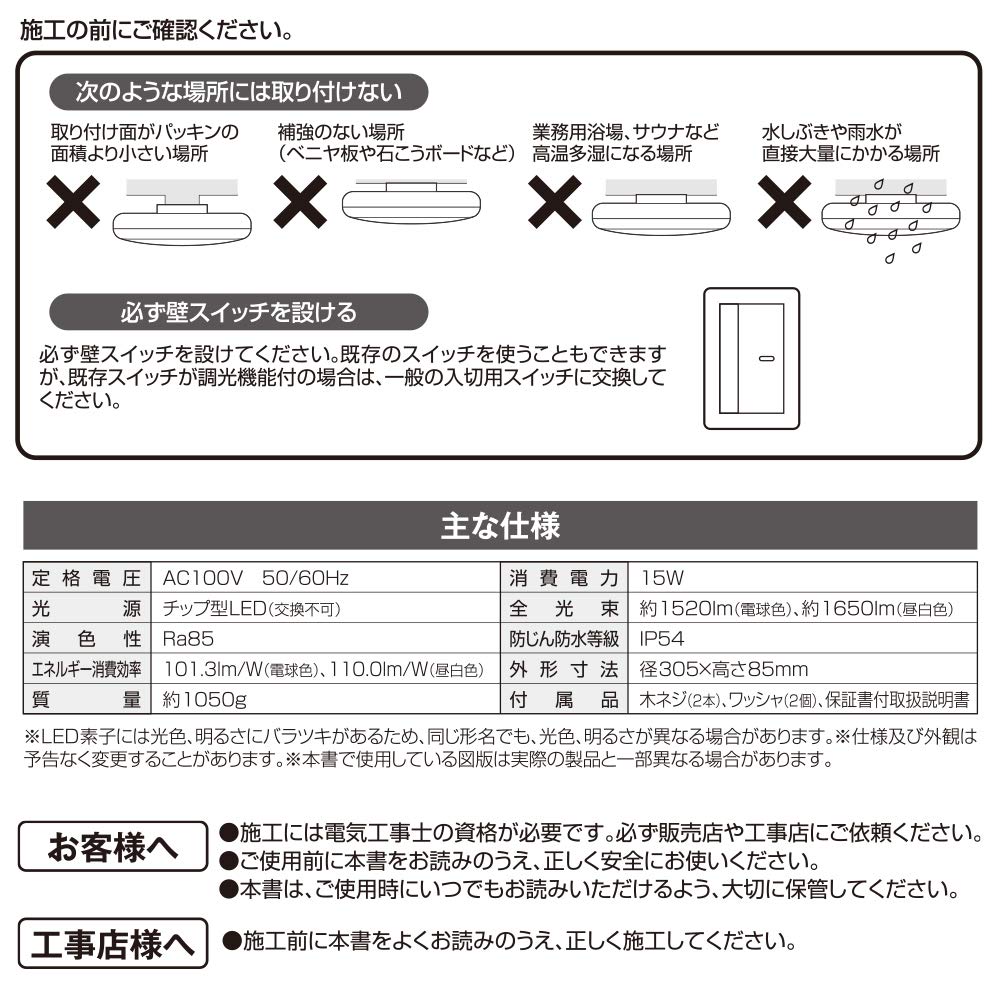 施工の前にご確認ください。

次のような場所には取り付けない

取り付け面がパッキンの面積より小さい場所

補強のない場所（ベニヤ板や石こうボードなど）

業務用浴場、サウナなど高温多湿になる場所

水しぶきや雨水が直接大量にかかる場所

必ず壁スイッチを設ける

必ず壁スイッチを設けてください。既存のスイッチを使うこともできますが、既存スイッチが調光機能付の場合は、一般の入切用スイッチに交換してください。

主な仕様

| 定格電圧 | AC100V 50/60Hz | 消費電力 | 15W |
|---|---|---|---|
| 光源 | チップ型LED(交換不可) | 全光束 | 約1520lm(電球色)、約1650lm(昼白色) |
| 演色性 | Ra85 | 防じん防水等級 | IP54 |
| エネルギー消費効率 | 101.3lm/W(電球色)、110.0lm/W(昼白色) | 外形寸法 | 径305×高さ85mm |
| 質量 | 約1050g | 付属品 | 木ネジ(2本)、ワッシャ(2個)、保証書付取扱説明書 |

※LED素子には光色、明るさにバラツキがあるため、同じ形名でも、光色、明るさが異なる場合があります。※仕様及び外観は予告なく変更することがあります。※本書で使用している図版は実際の製品と一部異なる場合があります。

お客様へ
●施工には電気工事士の資格が必要です。必ず販売店や工事店にご依頼ください。
●ご使用前に本書をお読みのうえ、正しく安全にお使いください。
●本書は、ご使用時にいつでもお読みいただけるよう、大切に保管してください。

工事店様へ
●施工前に本書をよくお読みのうえ、正しく施工してください。