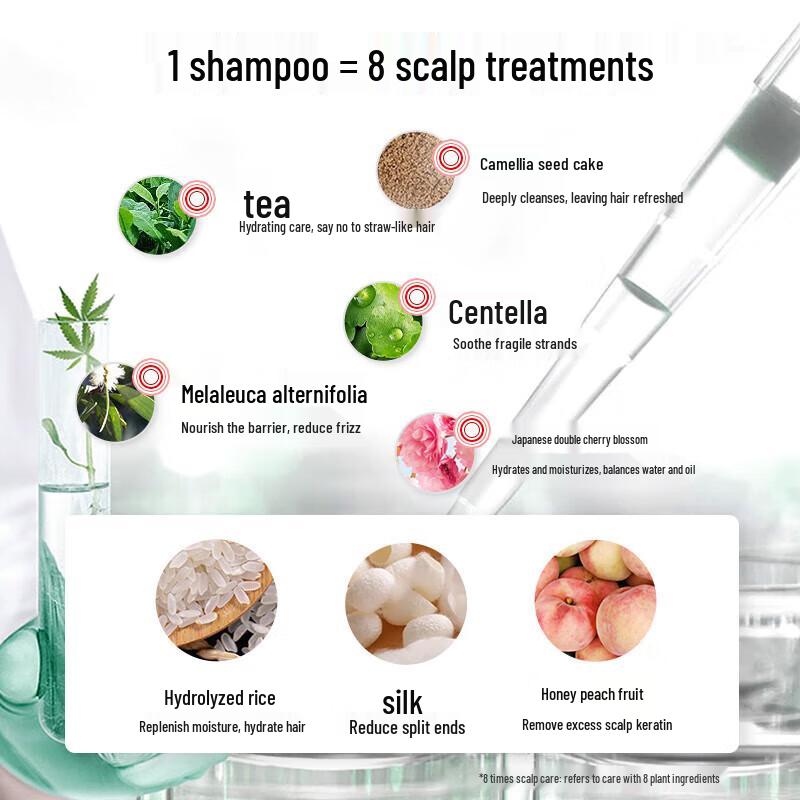 1 shampoo = 8 scalp treatments

Camellia seed cake
Deeply cleanses, leaving hair refreshed

tea
Hydrating care, say no to straw-like hair

Centella
Soothe fragile strands

Melaleuca alternifolia
Nourish the barrier, reduce frizz

Japanese double cherry blossom
Hydrates and moisturizes, balances water and oil

Hydrolyzed rice
Replenish moisture, hydrate hair

silk
Reduce split ends

Honey peach fruit
Remove excess scalp keratin

*8 times scalp care: refers to care with 8 plant ingredients