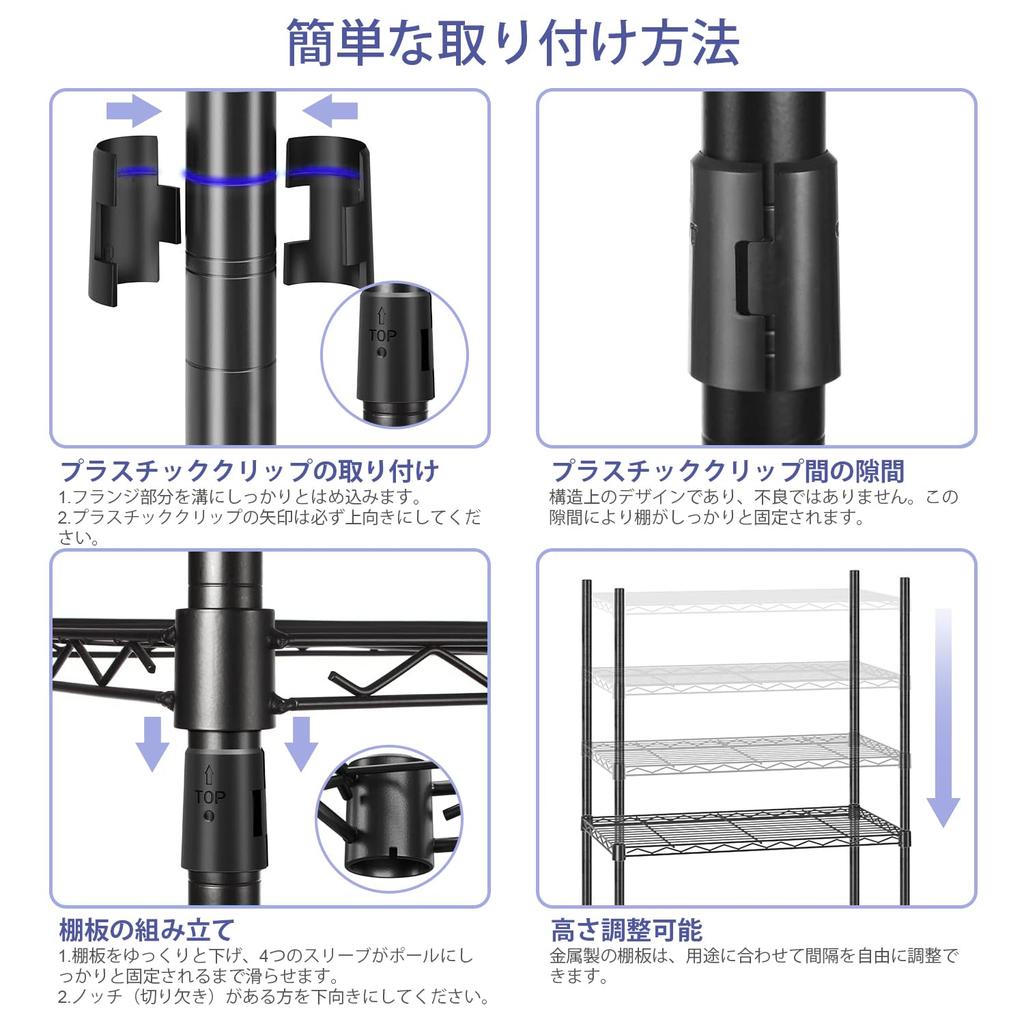 簡単な取り付け方法

TOP

プラスチッククリップの取り付け
1.フランジ部分を溝にしっかりとはめ込みます。
2.プラスチッククリップの矢印は必ず上向きにしてください。

プラスチッククリップ間の隙間
構造上のデザインであり、不良ではありません。この隙間により棚がしっかりと固定されます。

TOP

棚板の組み立て
1.棚板をゆっくりと下げ、4つのスリーブがポールにしっかりと固定されるまで滑らせます。
2.ノッチ（切り欠き）がある方を下向きにしてください。

高さ調整可能
金属製の棚板は、用途に合わせて間隔を自由に調整できます。