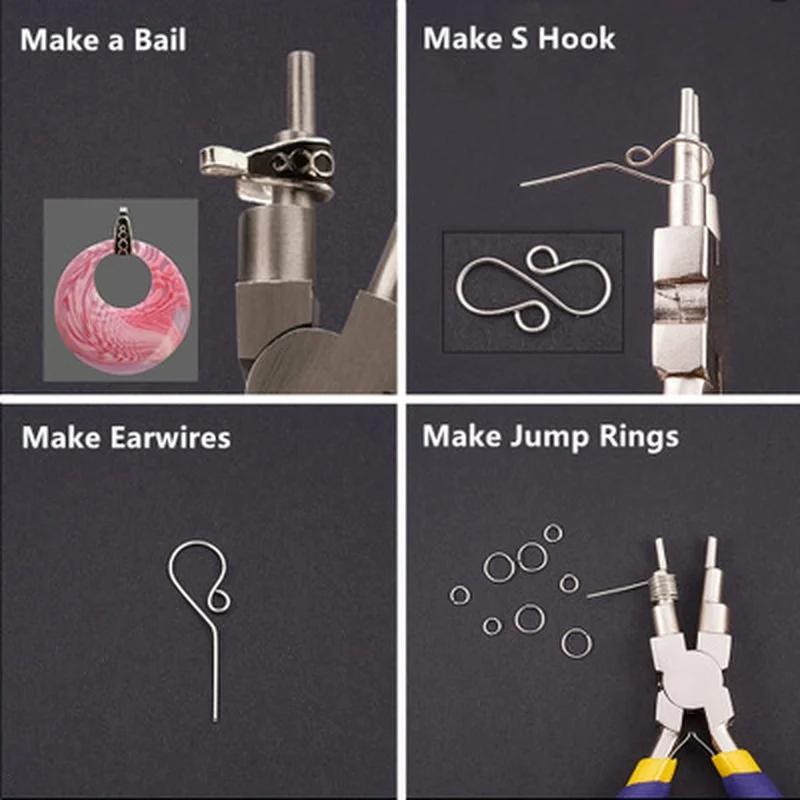 Make a Bail

Make S Hook

Make Earwires

Make Jump Rings