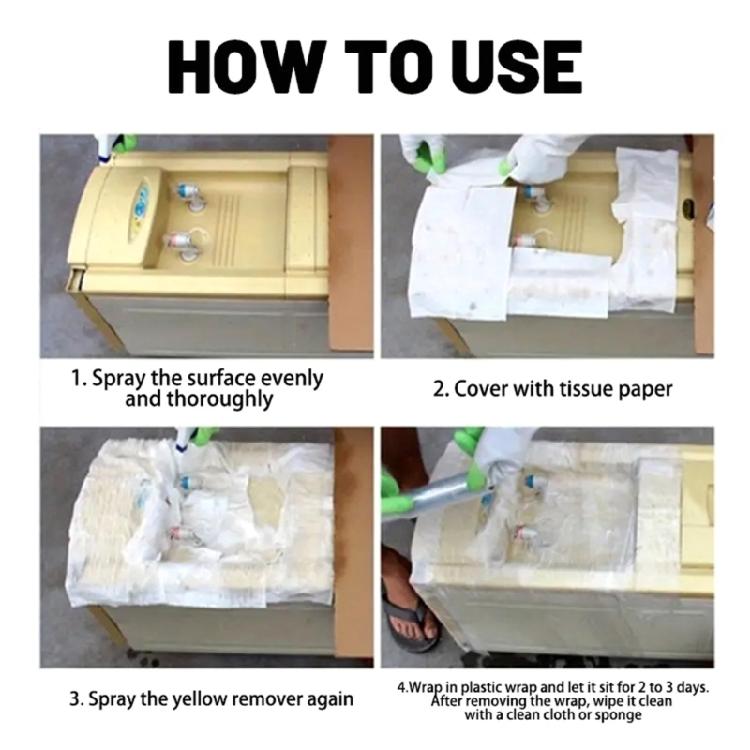 HOW TO USE

1. Spray the surface evenly and thoroughly

2. Cover with tissue paper

3. Spray the yellow remover again

4.Wrap in plastic wrap and let it sit for 2 to 3 days. After removing the wrap, wipe it clean with a clean cloth or sponge