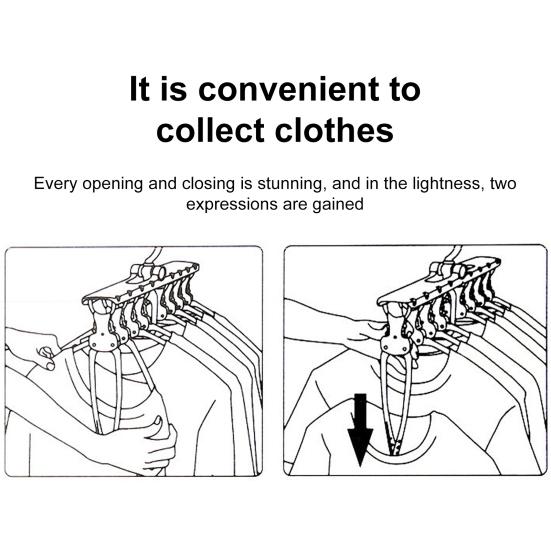 It is convenient to collect clothes

Every opening and closing is stunning, and in the lightness, two expressions are gained