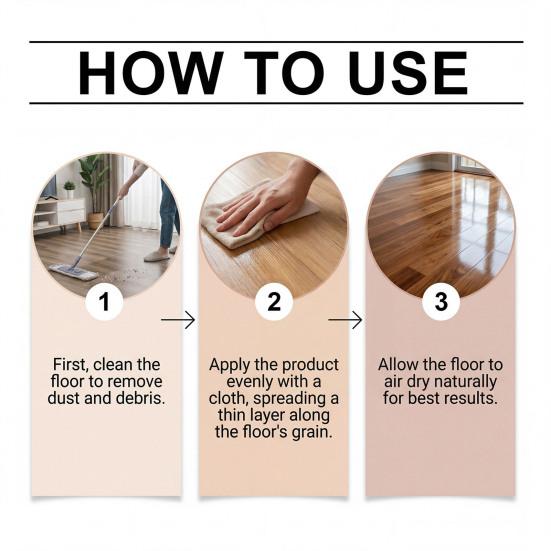 HOW TO USE

1

First, clean the floor to remove dust and debris.

2

Apply the product evenly with a cloth, spreading a thin layer along the floor's grain.

3

Allow the floor to air dry naturally for best results.