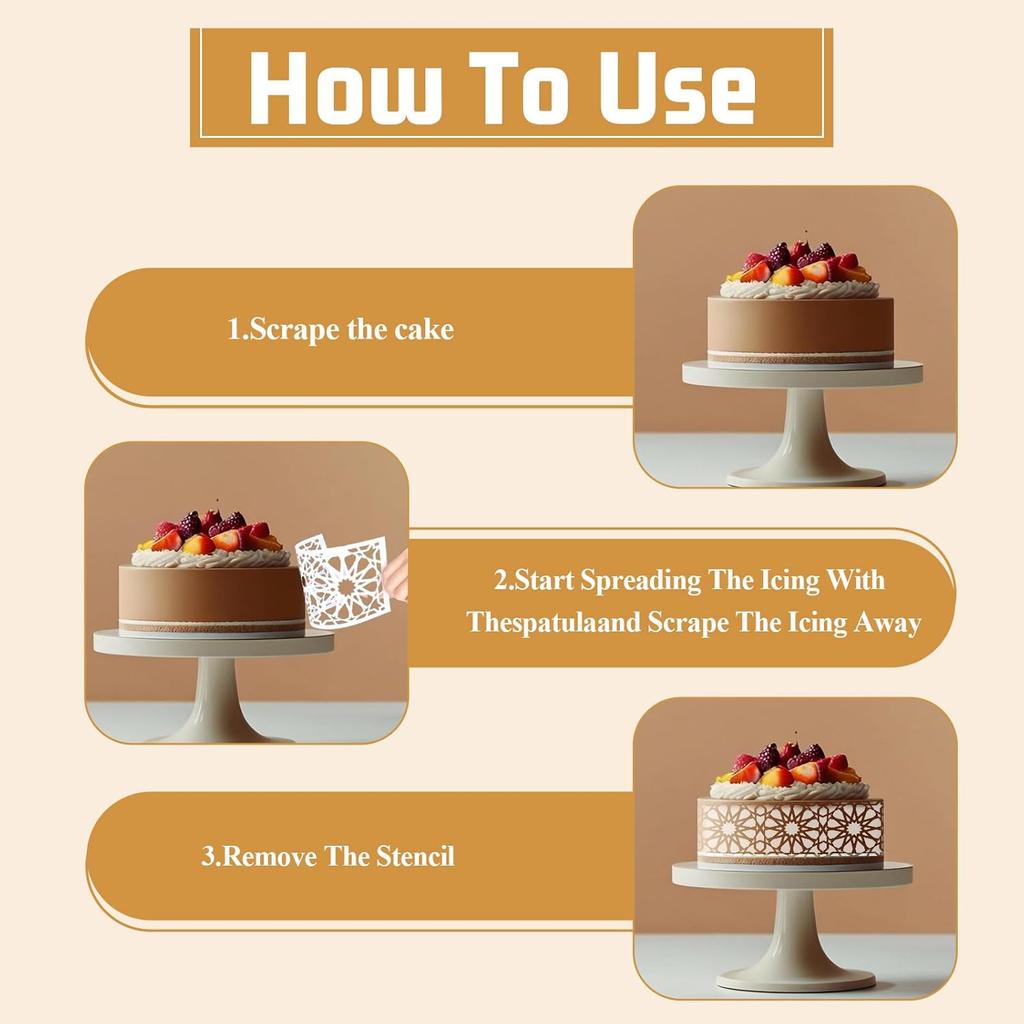 How To Use

1.Scrape the cake

2.Start Spreading The Icing With Thespatulaand Scrape The Icing Away

3.Remove The Stencil