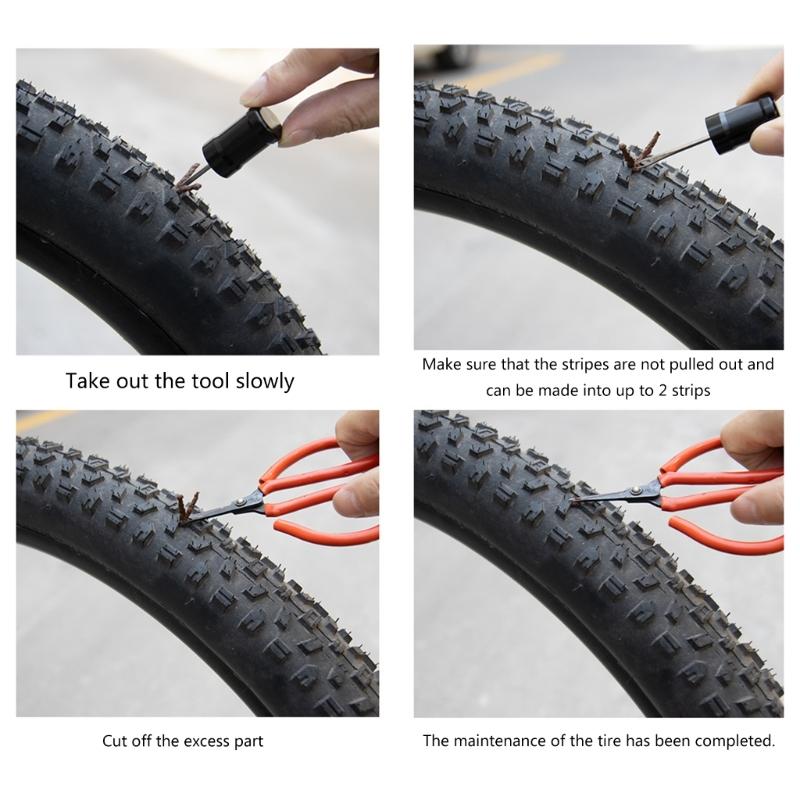 Take out the tool slowly

Make sure that the stripes are not pulled out and can be made into up to 2 strips

Cut off the excess part

The maintenance of the tire has been completed.