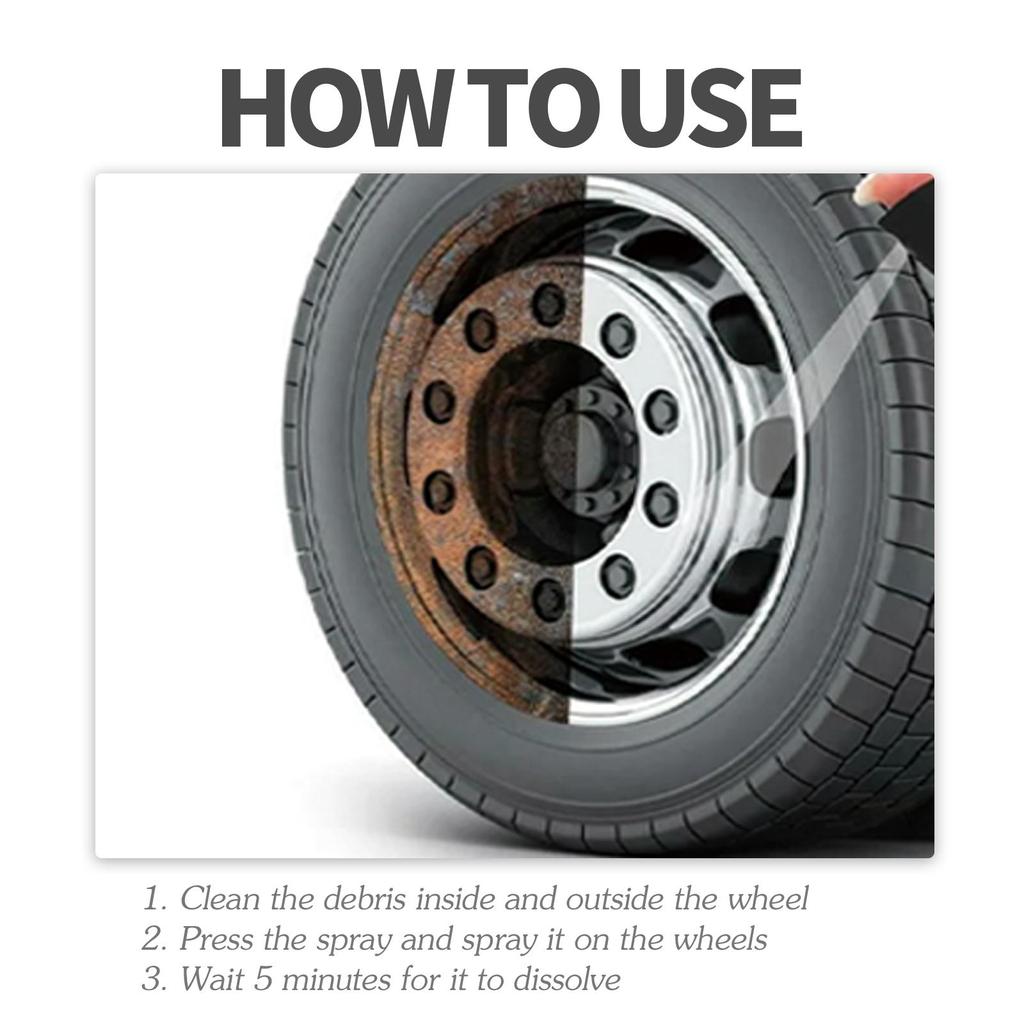 HOW TO USE

1. Clean the debris inside and outside the wheel
2. Press the spray and spray it on the wheels
3. Wait 5 minutes for it to dissolve