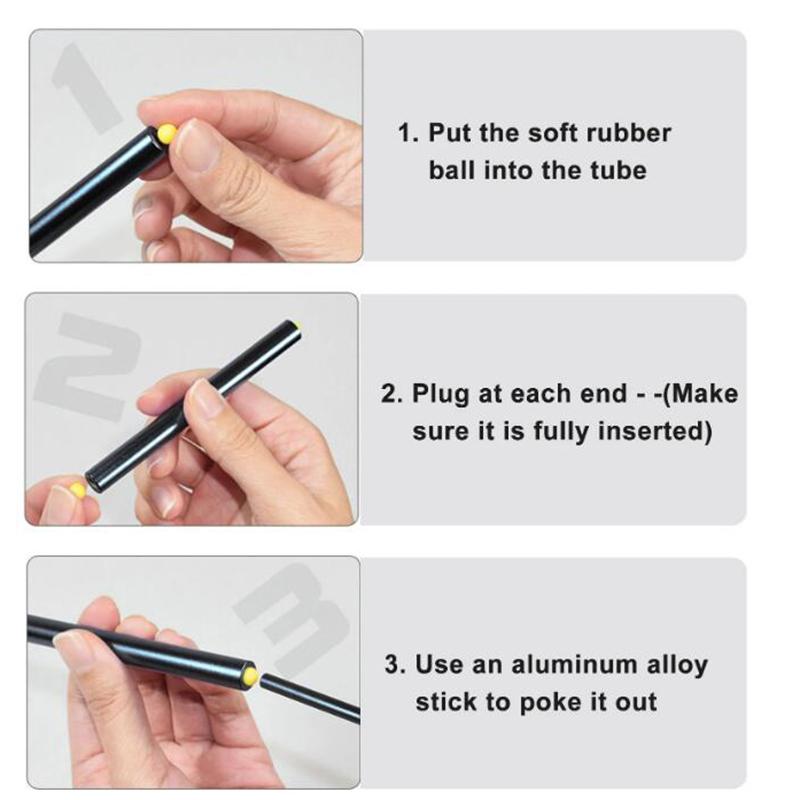 1

1. Put the soft rubber ball into the tube

2

2. Plug at each end - -(Make sure it is fully inserted)

3

3. Use an aluminum alloy stick to poke it out