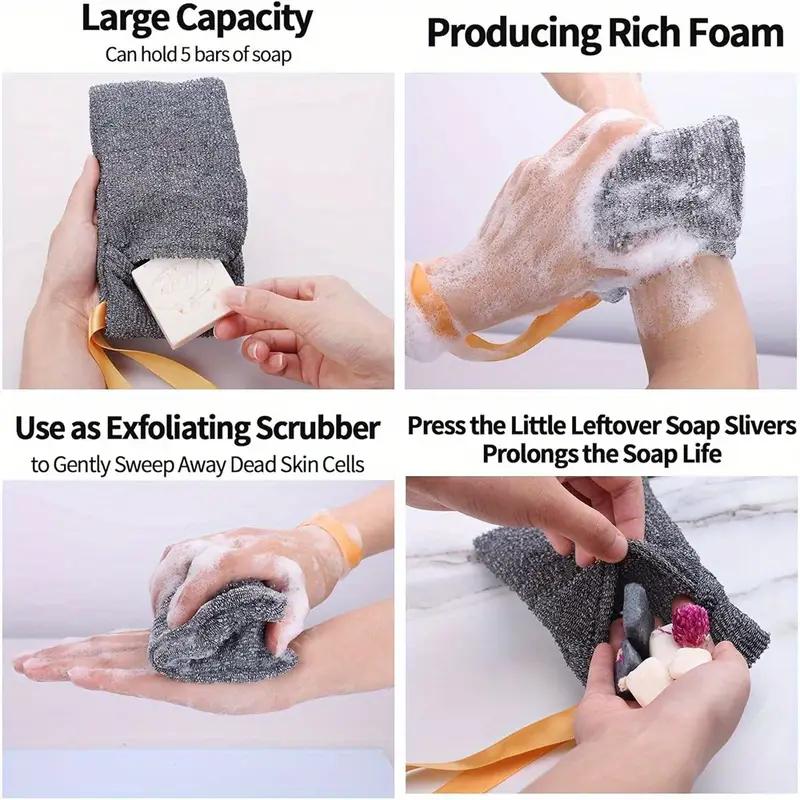 Large Capacity
Can hold 5 bars of soap

Producing Rich Foam

Use as Exfoliating Scrubber
to Gently Sweep Away Dead Skin Cells

Press the Little Leftover Soap Slivers
Prolongs the Soap Life