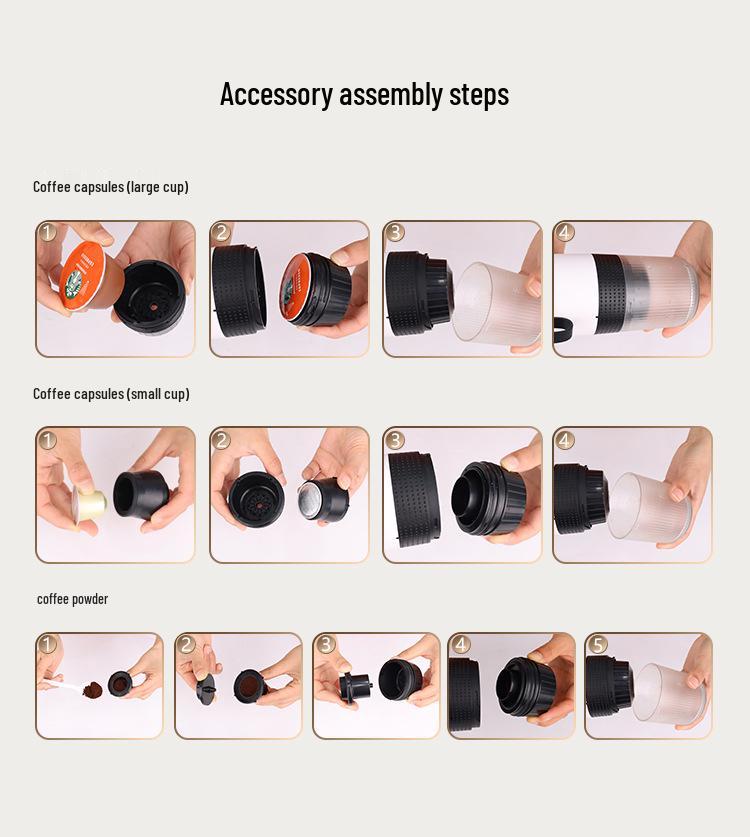 Accessory assembly steps

Coffee capsules (large cup)

1 2 3 4

Coffee capsules (small cup)

1 2 3 4

coffee powder

1 2 3 4 5