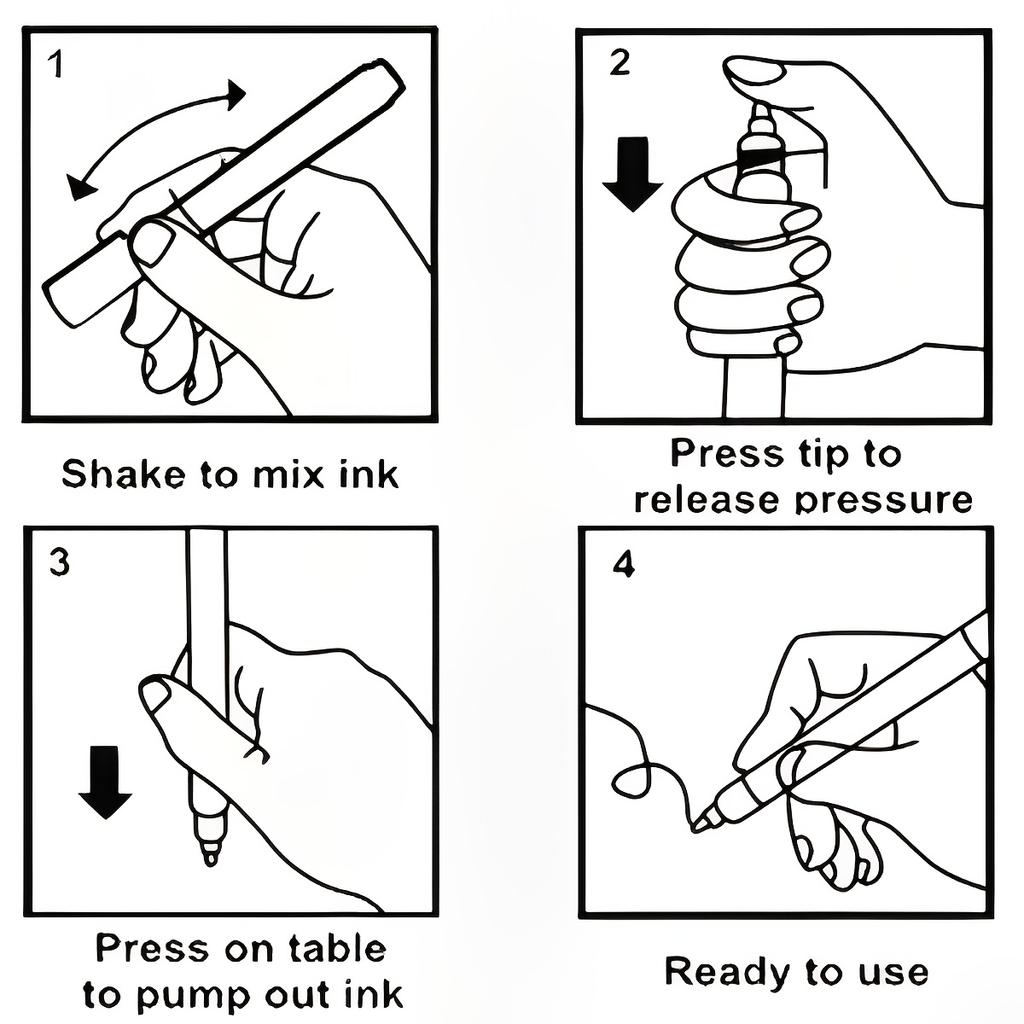 1

Shake to mix ink

2

Press tip to release pressure

3

Press on table to pump out ink

4

Ready to use