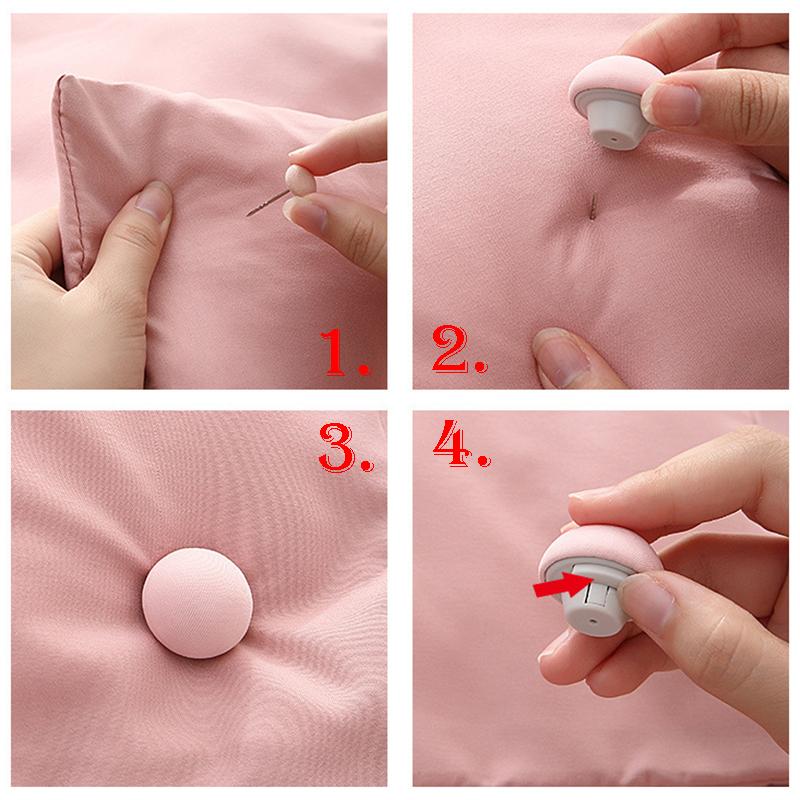 1.

2.

3.

4.