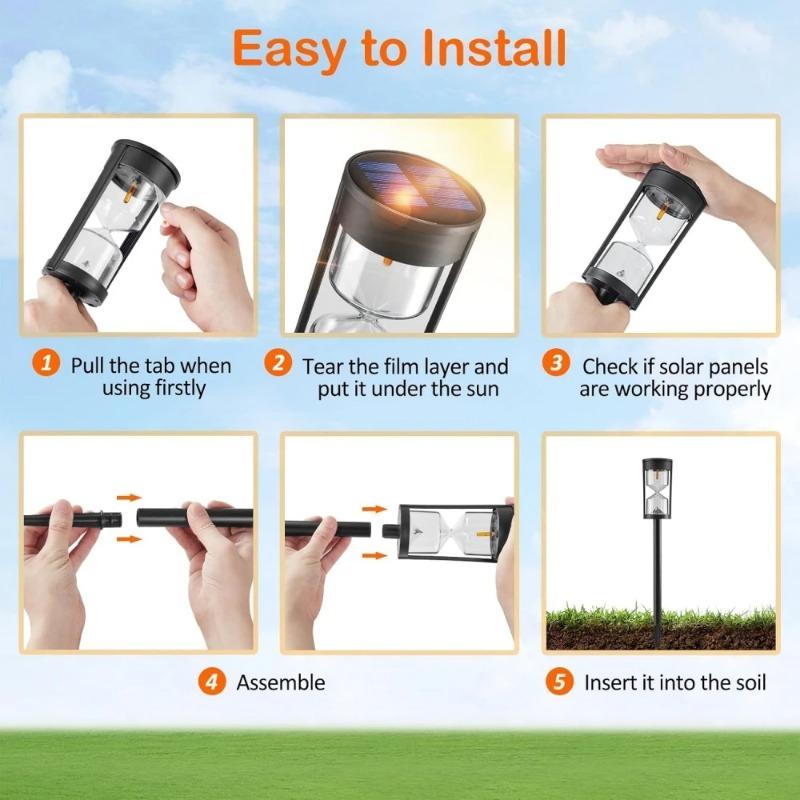 Easy to Install

1 Pull the tab when using firstly

2 Tear the film layer and put it under the sun

3 Check if solar panels are working properly

4 Assemble

5 Insert it into the soil