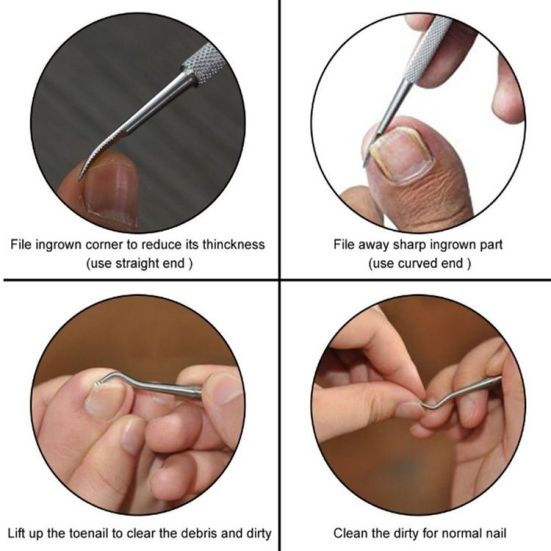 File ingrown corner to reduce its thinckness
(use straight end )

File away sharp ingrown part
(use curved end )

Lift up the toenail to clear the debris and dirty

Clean the dirty for normal nail