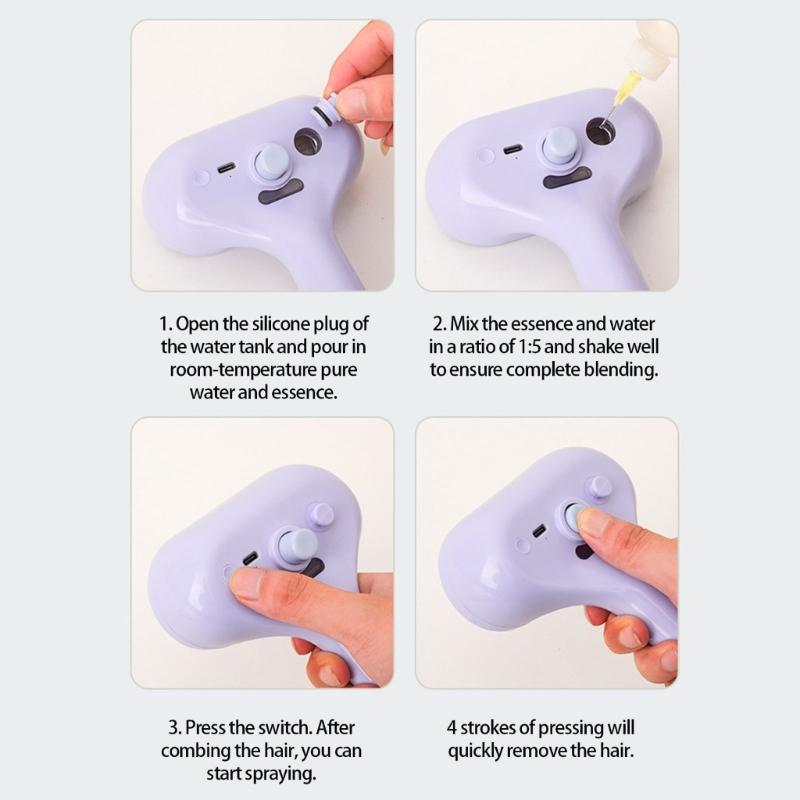 1. Open the silicone plug of the water tank and pour in room-temperature pure water and essence.

2. Mix the essence and water in a ratio of 1:5 and shake well to ensure complete blending.

3. Press the switch. After combing the hair, you can start spraying.

4 strokes of pressing will quickly remove the hair.