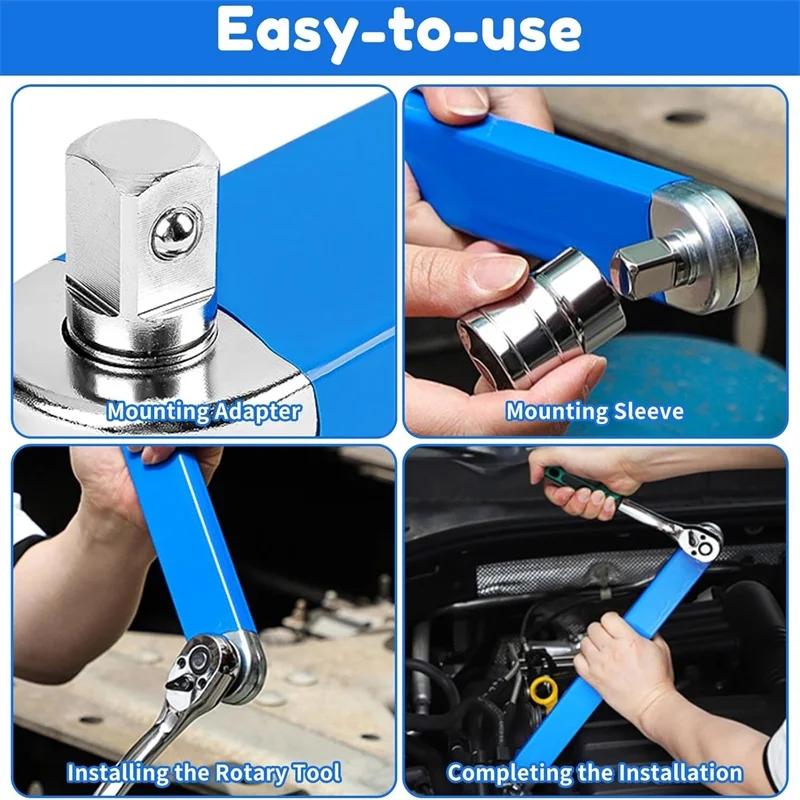 Easy-to-use

Mounting Adapter

Mounting Sleeve

Installing the Rotary Tool

Completing the Installation