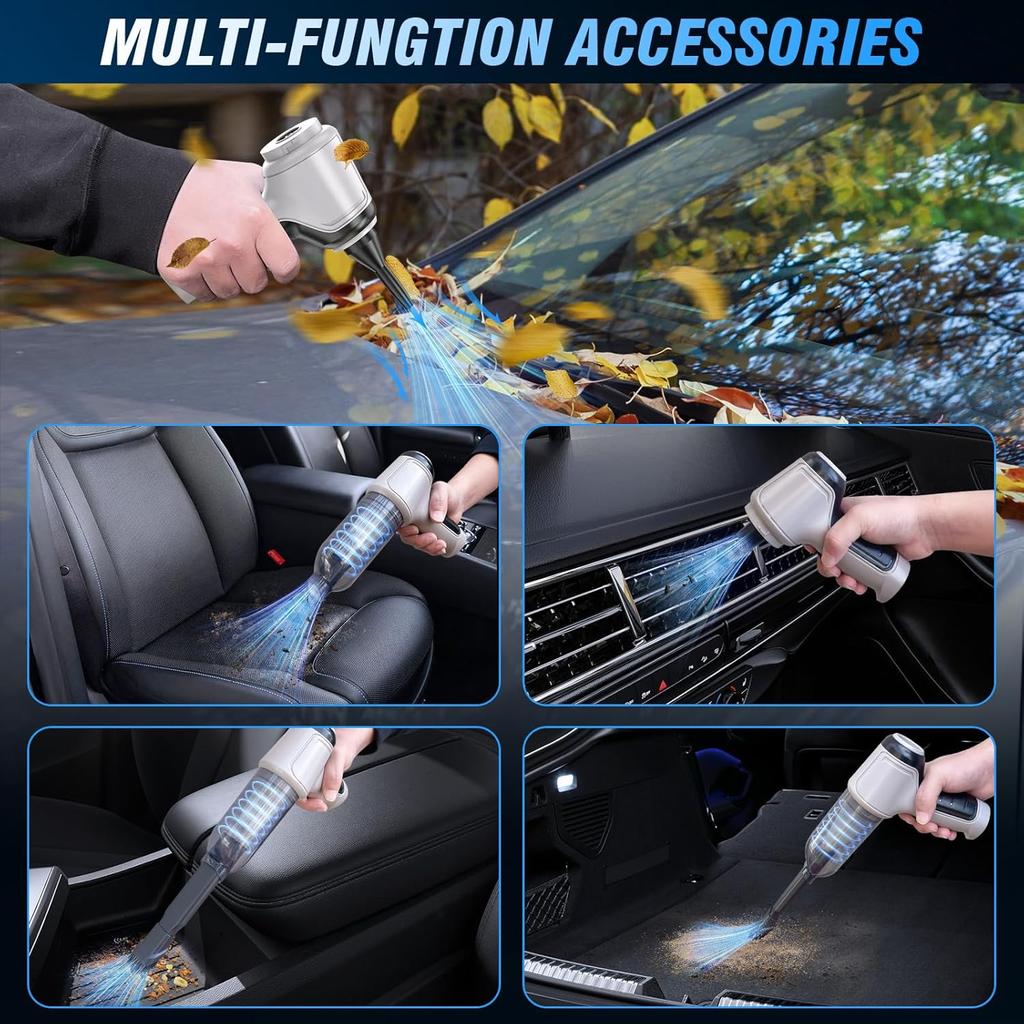 MULTI-FUNGTION ACCESSORIES