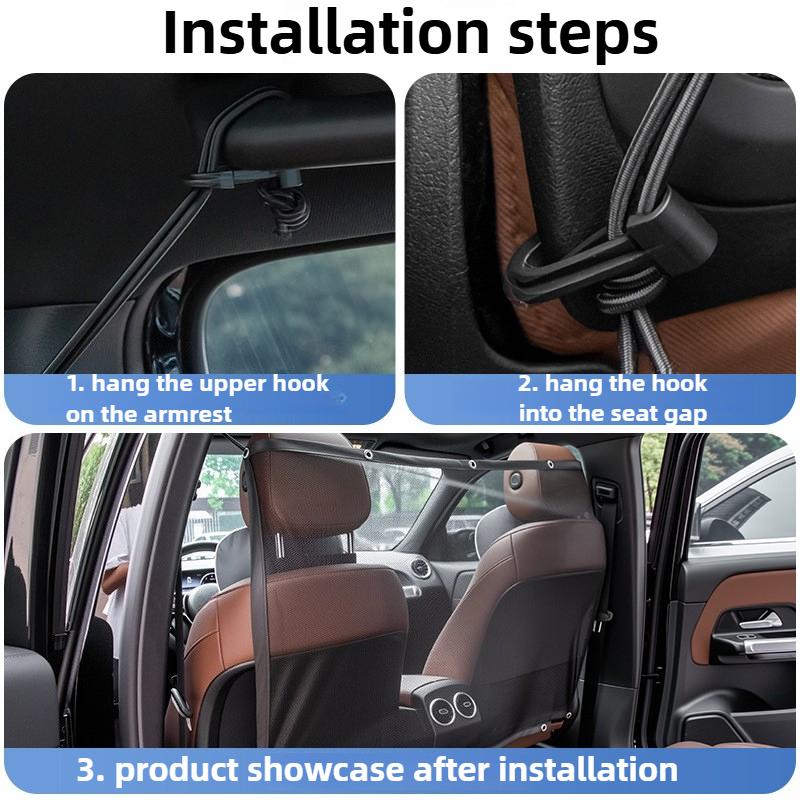 Installation steps

1. hang the upper hook on the armrest

2. hang the hook into the seat gap

3. product showcase after installation