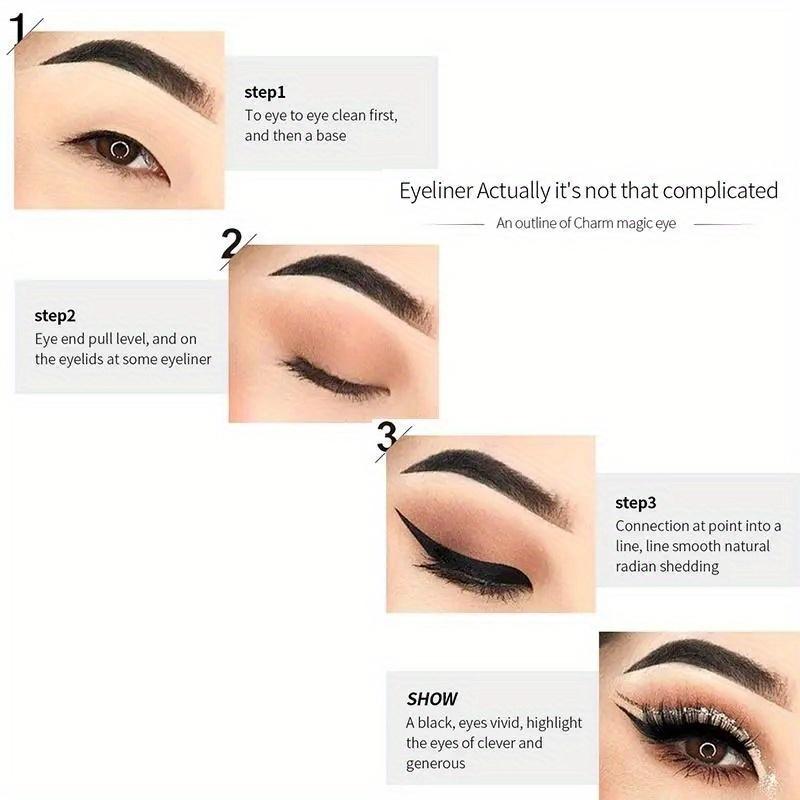 1

step1
To eye to eye clean first, and then a base

Eyeliner Actually it's not that complicated

An outline of Charm magic eye

2

step2
Eye end pull level, and on the eyelids at some eyeliner

3

step3
Connection at point into a line, line smooth natural radian shedding

SHOW
A black, eyes vivid, highlight the eyes of clever and generous