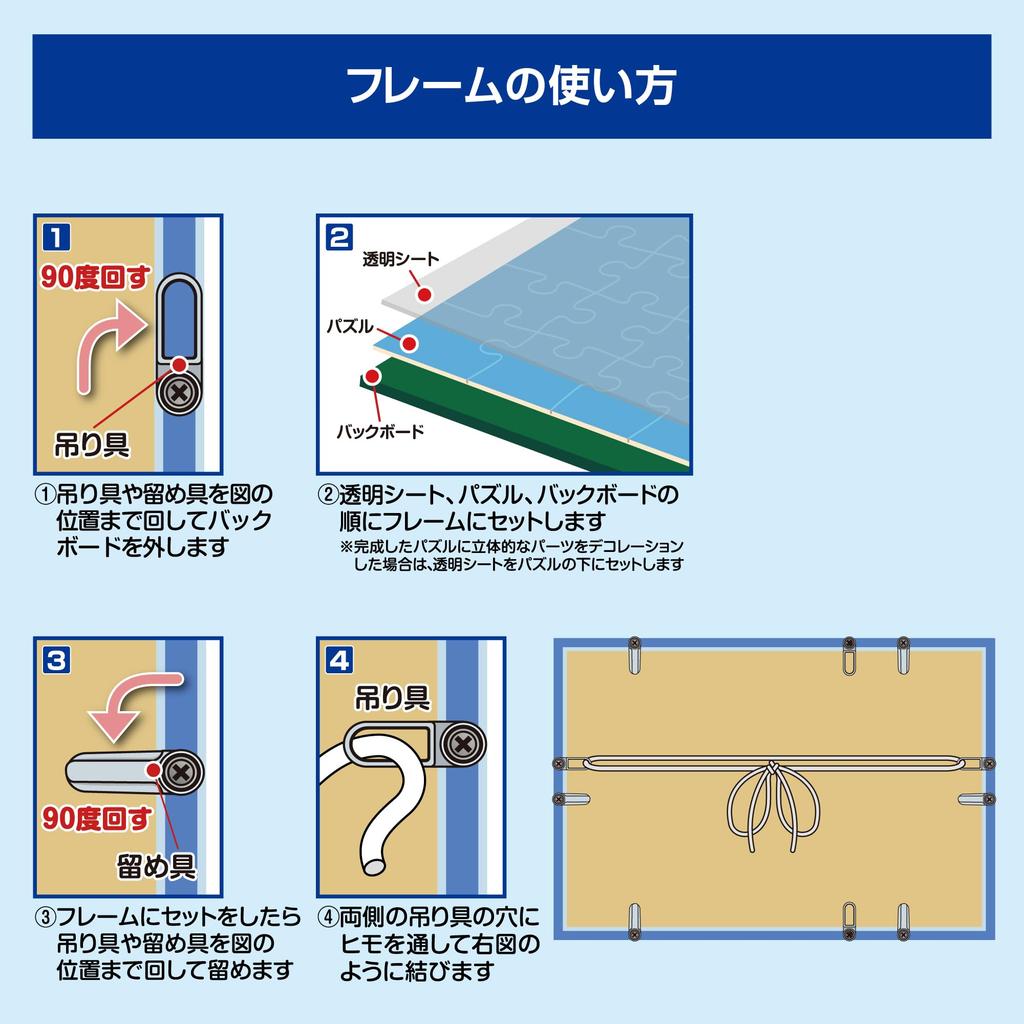 フレームの使い方

1
90度回す
吊り具

①吊り具や留め具を図の位置まで回してバックボードを外します

2
透明シート
パズル
バックボード

②透明シート、パズル、バックボードの順にフレームにセットします
※完成したパズルに立体的なパーツをデコレーションした場合は、透明シートをパズルの下にセットします

3
90度回す
留め具

③フレームにセットをしたら吊り具や留め具を図の位置まで回して留めます

4
吊り具

④両側の吊り具の穴にヒモを通して右図のように結びます