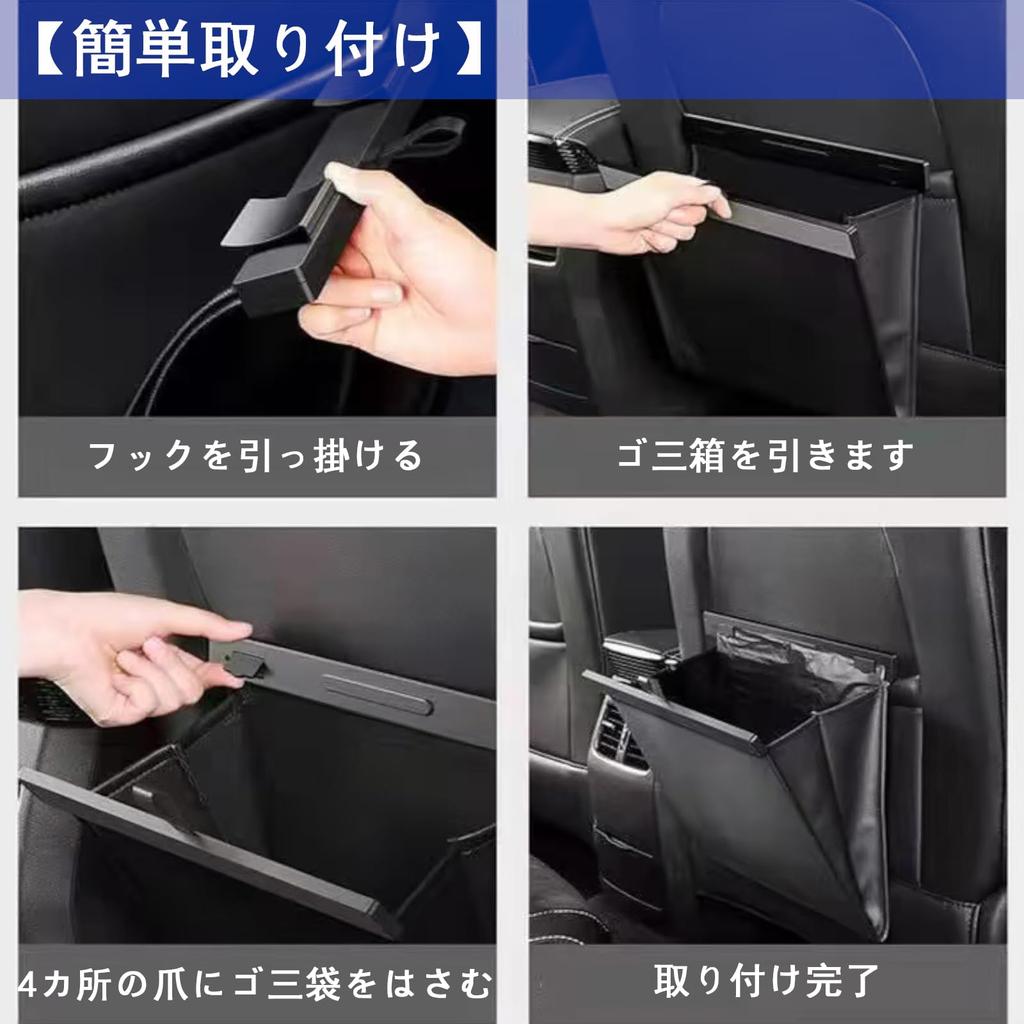 【簡単取り付け】

フックを引っ掛ける

ゴ三箱を引きます

4カ所の爪にゴ三袋をはさむ

取り付け完了