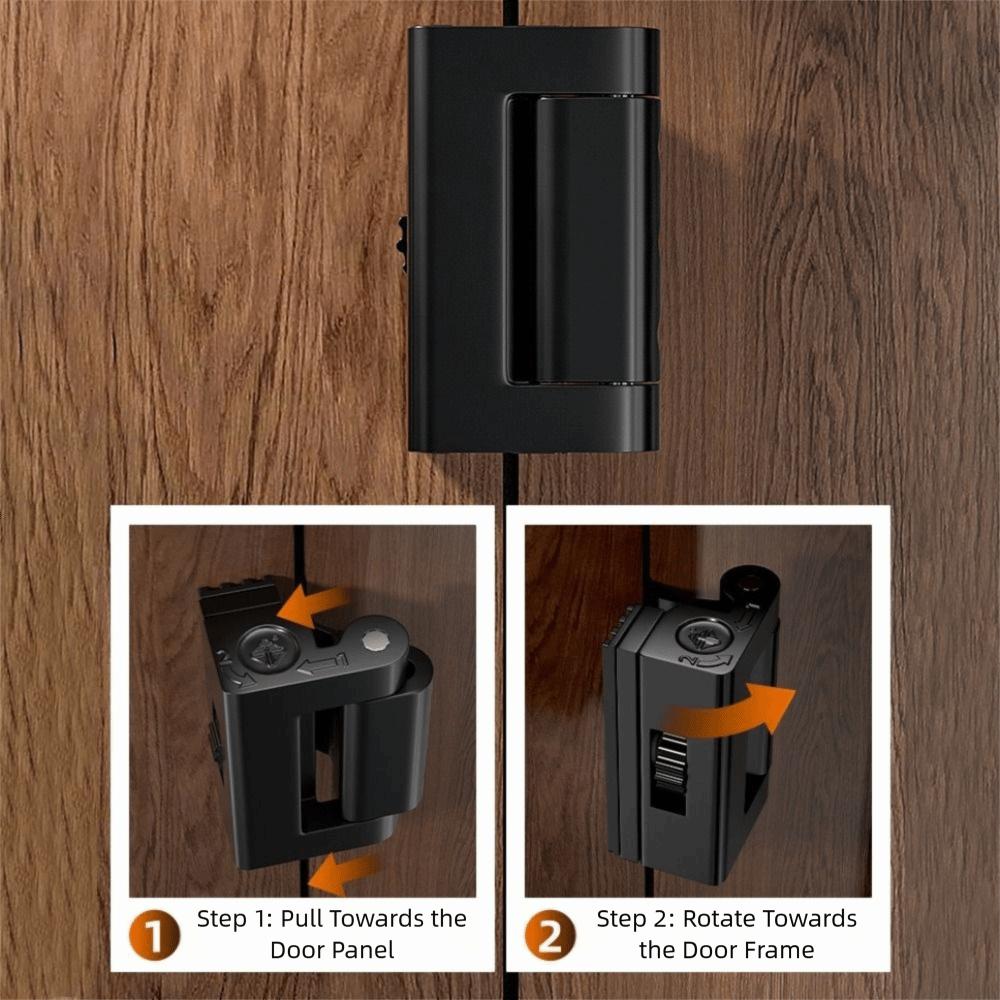 1 Step 1: Pull Towards the Door Panel

2 Step 2: Rotate Towards the Door Frame