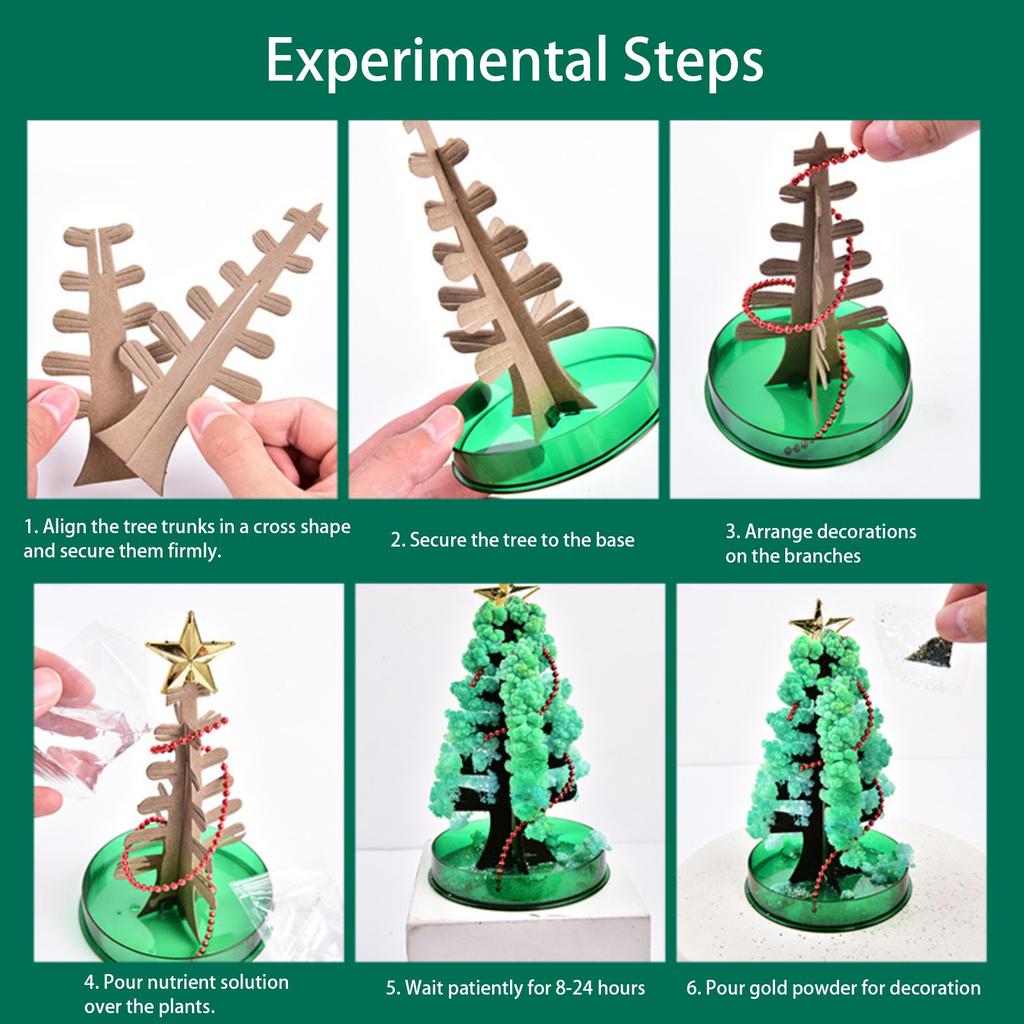 Experimental Steps

1. Align the tree trunks in a cross shape and secure them firmly.

2. Secure the tree to the base

3. Arrange decorations on the branches

4. Pour nutrient solution over the plants.

5. Wait patiently for 8-24 hours

6. Pour gold powder for decoration