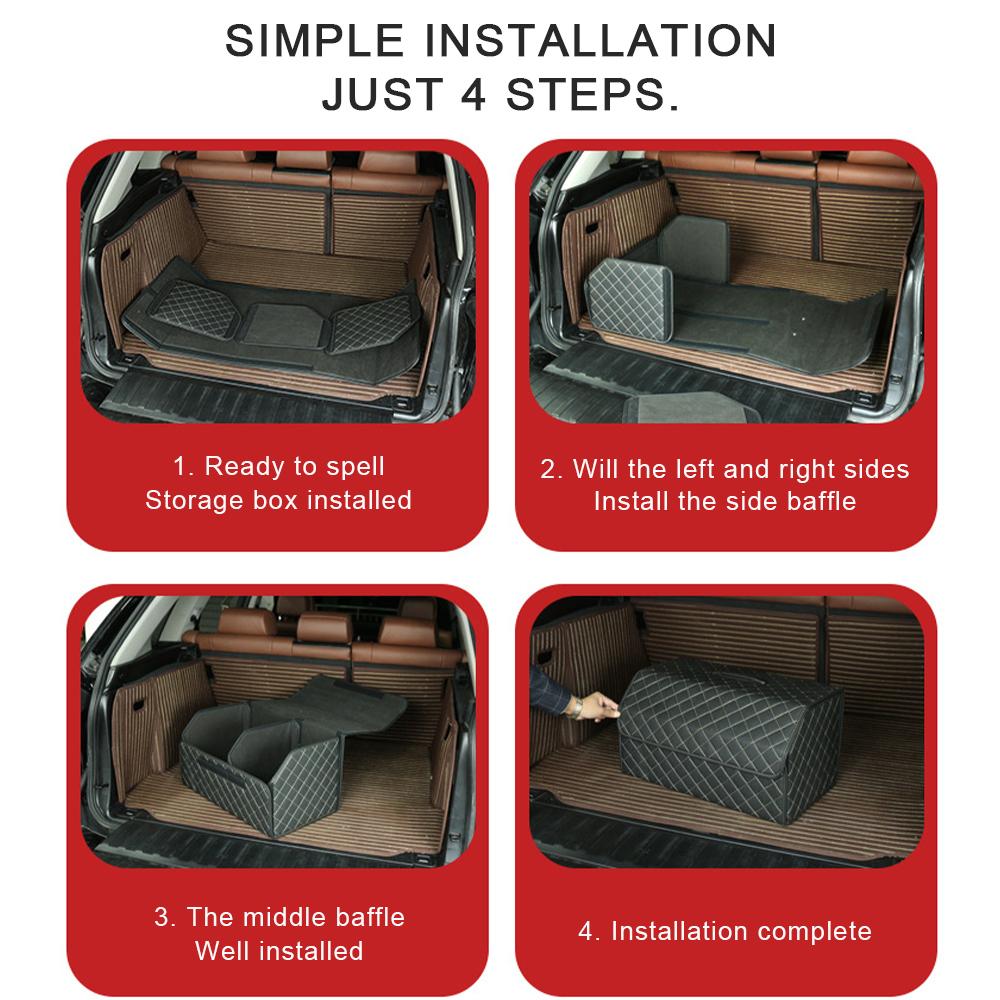 SIMPLE INSTALLATION
JUST 4 STEPS.

1. Ready to spell
Storage box installed

2. Will the left and right sides
Install the side baffle

3. The middle baffle
Well installed

4. Installation complete