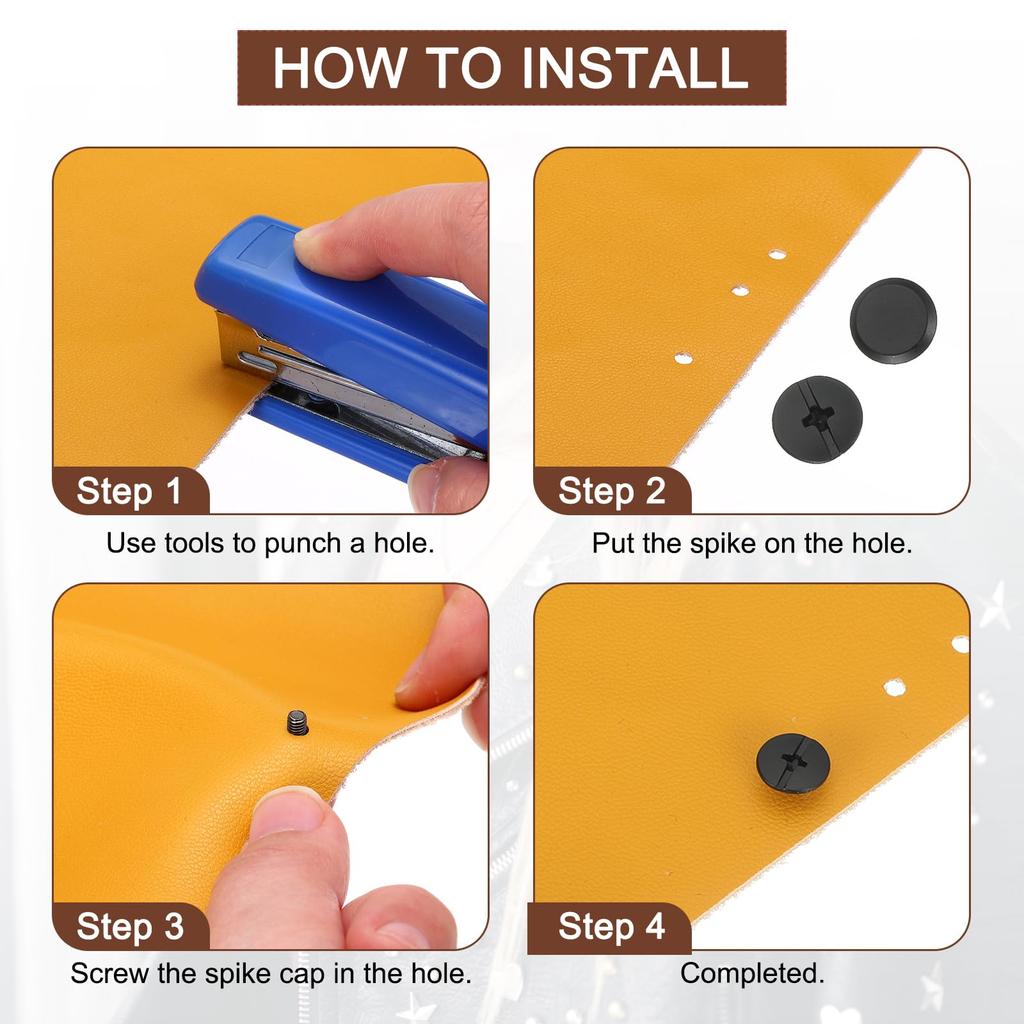 HOW TO INSTALL

Step 1
Use tools to punch a hole.

Step 2
Put the spike on the hole.

Step 3
Screw the spike cap in the hole.

Step 4
Completed.