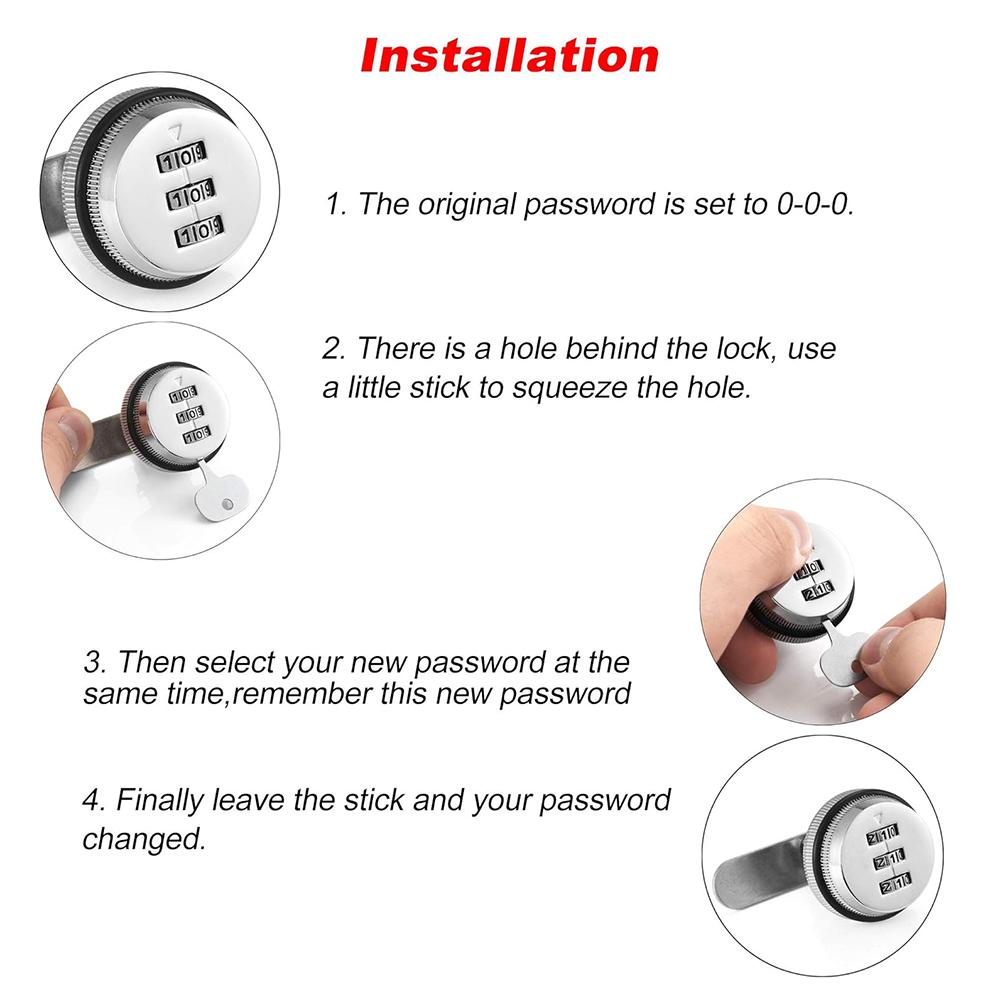 Installation

1. The original password is set to 0-0-0.

2. There is a hole behind the lock, use a little stick to squeeze the hole.

3. Then select your new password at the same time,remember this new password

4. Finally leave the stick and your password changed.