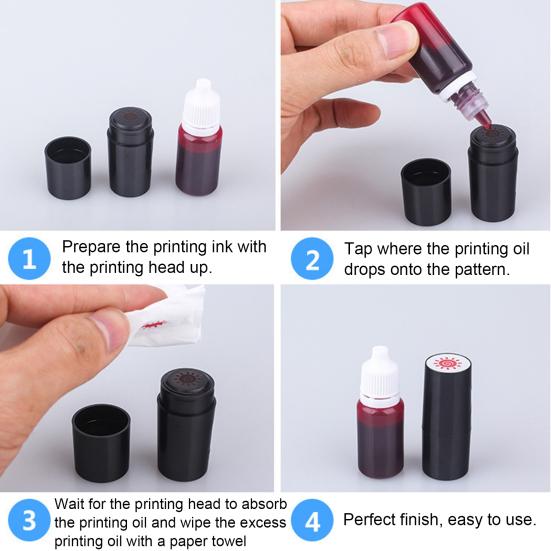 1 Prepare the printing ink with the printing head up.

2 Tap where the printing oil drops onto the pattern.

3 Wait for the printing head to absorb the printing oil and wipe the excess printing oil with a paper towel

4 Perfect finish, easy to use.