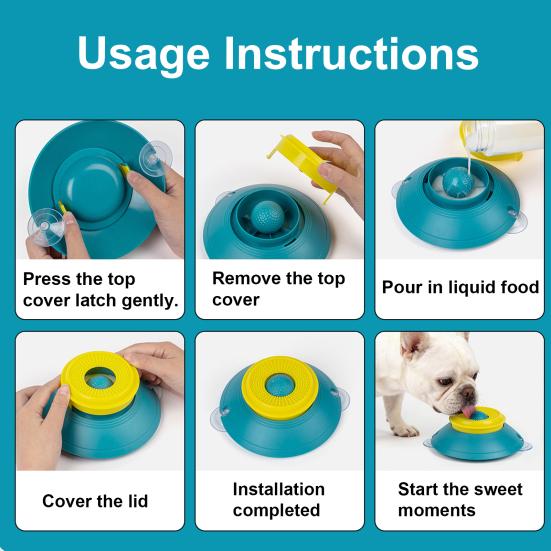 Usage Instructions

Press the top cover latch gently.

Remove the top cover

Pour in liquid food

Cover the lid

Installation completed

Start the sweet moments