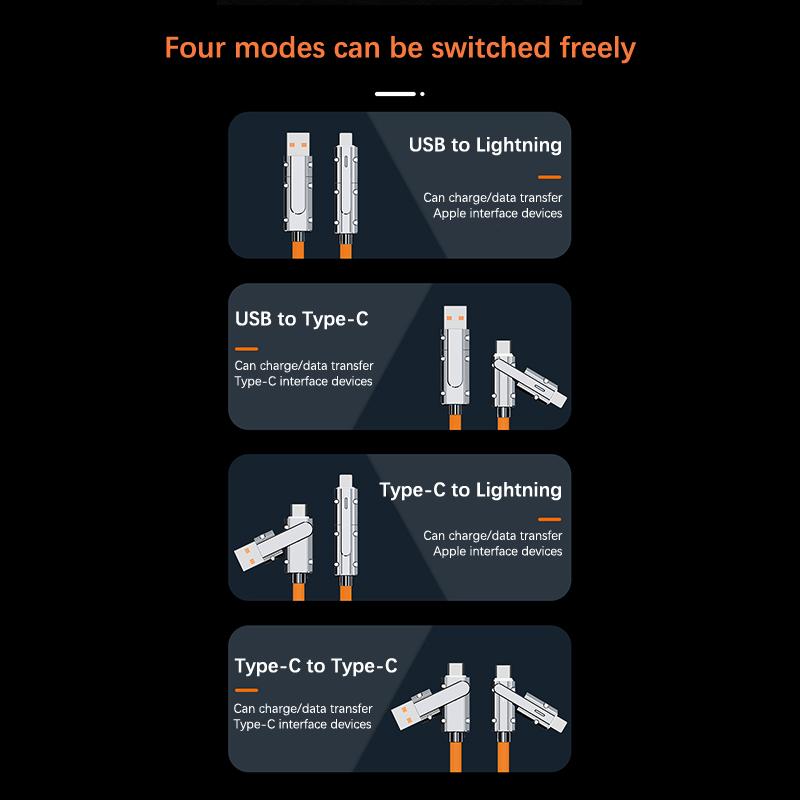 Four modes can be switched freely

USB to Lightning

Can charge/data transfer Apple interface devices

USB to Type-C

Can charge/data transfer Type-C interface devices

Type-C to Lightning

Can charge/data transfer Apple interface devices

Type-C to Type-C

Can charge/data transfer Type-C interface devices