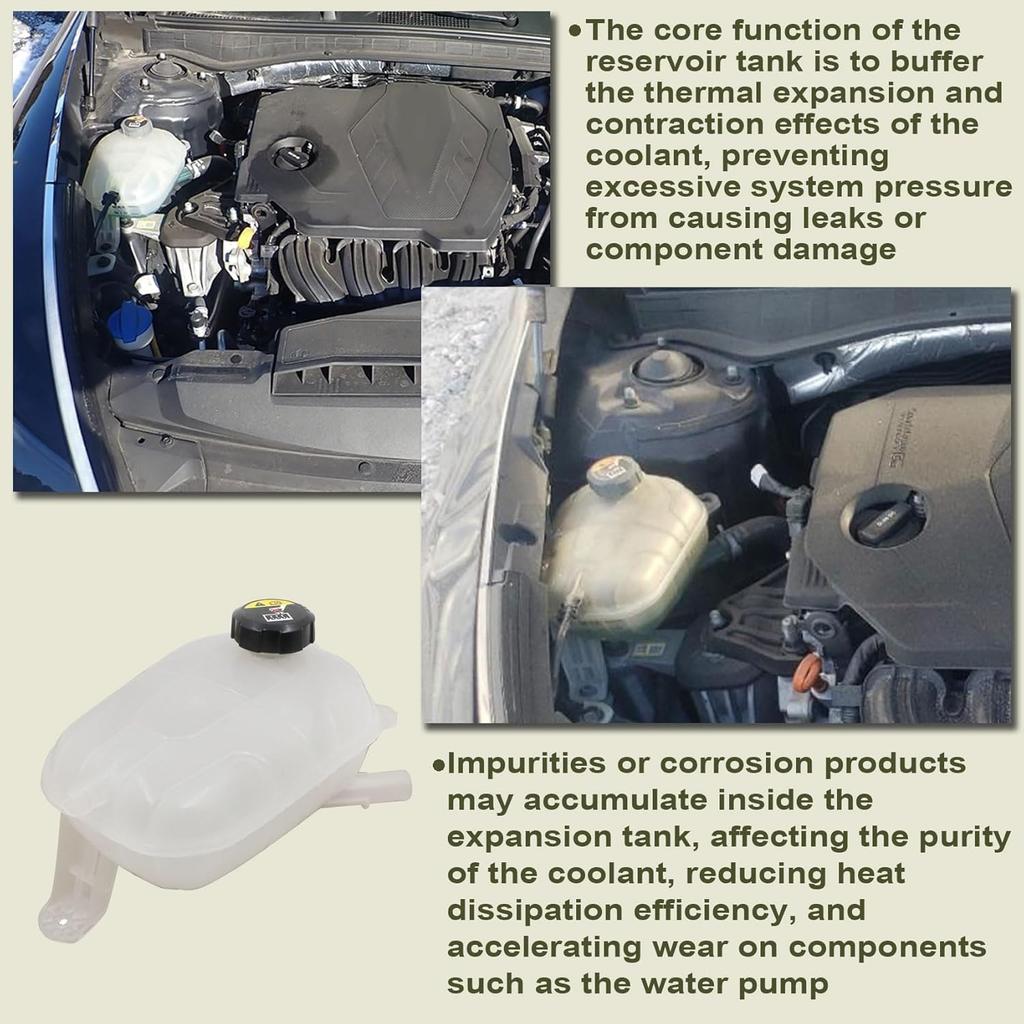 ●The core function of the reservoir tank is to buffer the thermal expansion and contraction effects of the coolant, preventing excessive system pressure from causing leaks or component damage

●Impurities or corrosion products may accumulate inside the expansion tank, affecting the purity of the coolant, reducing heat dissipation efficiency, and accelerating wear on components such as the water pump